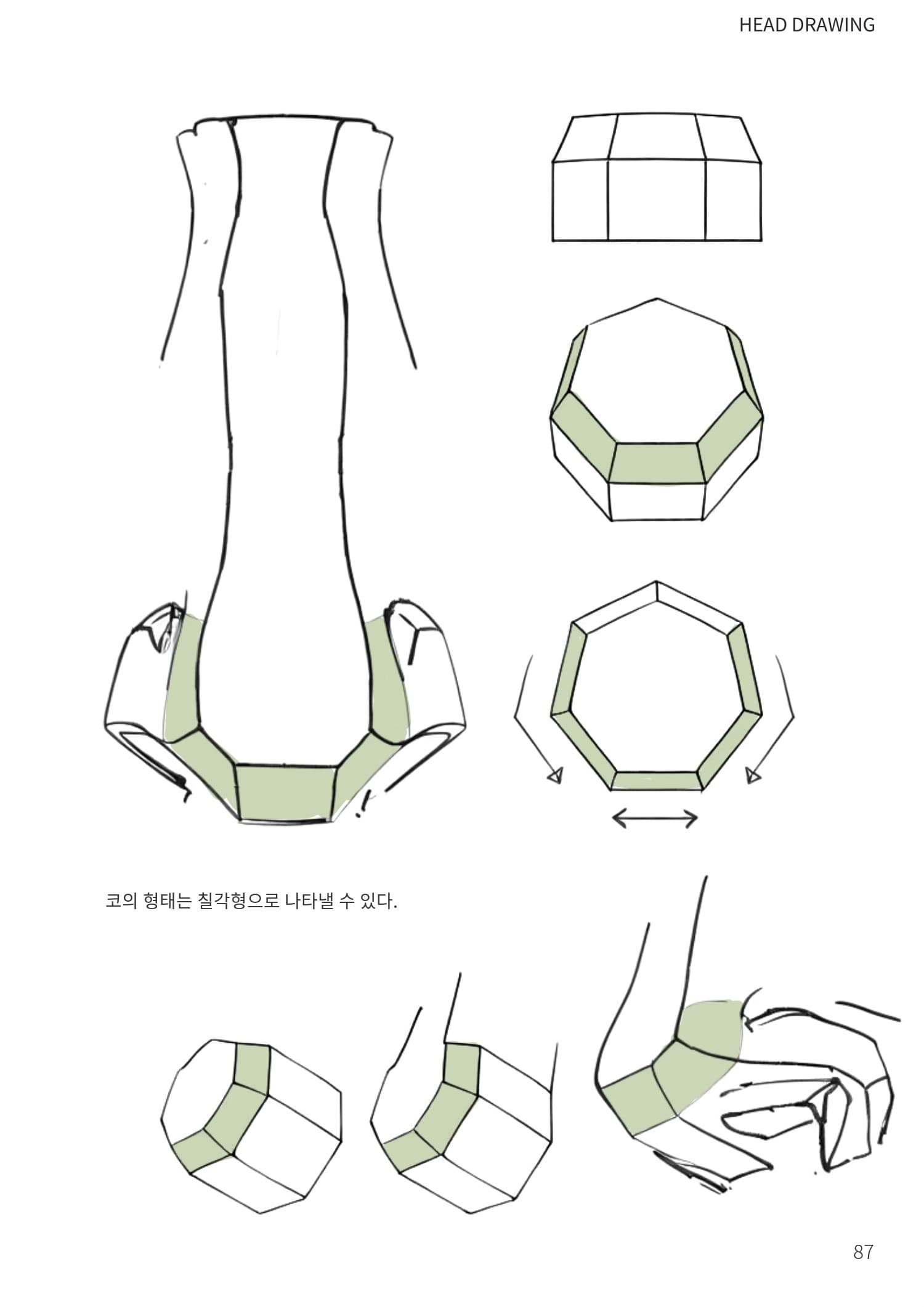 HEAD DRAWING

코의 형태는 칠각형으로 나타낼 수 있다.

87