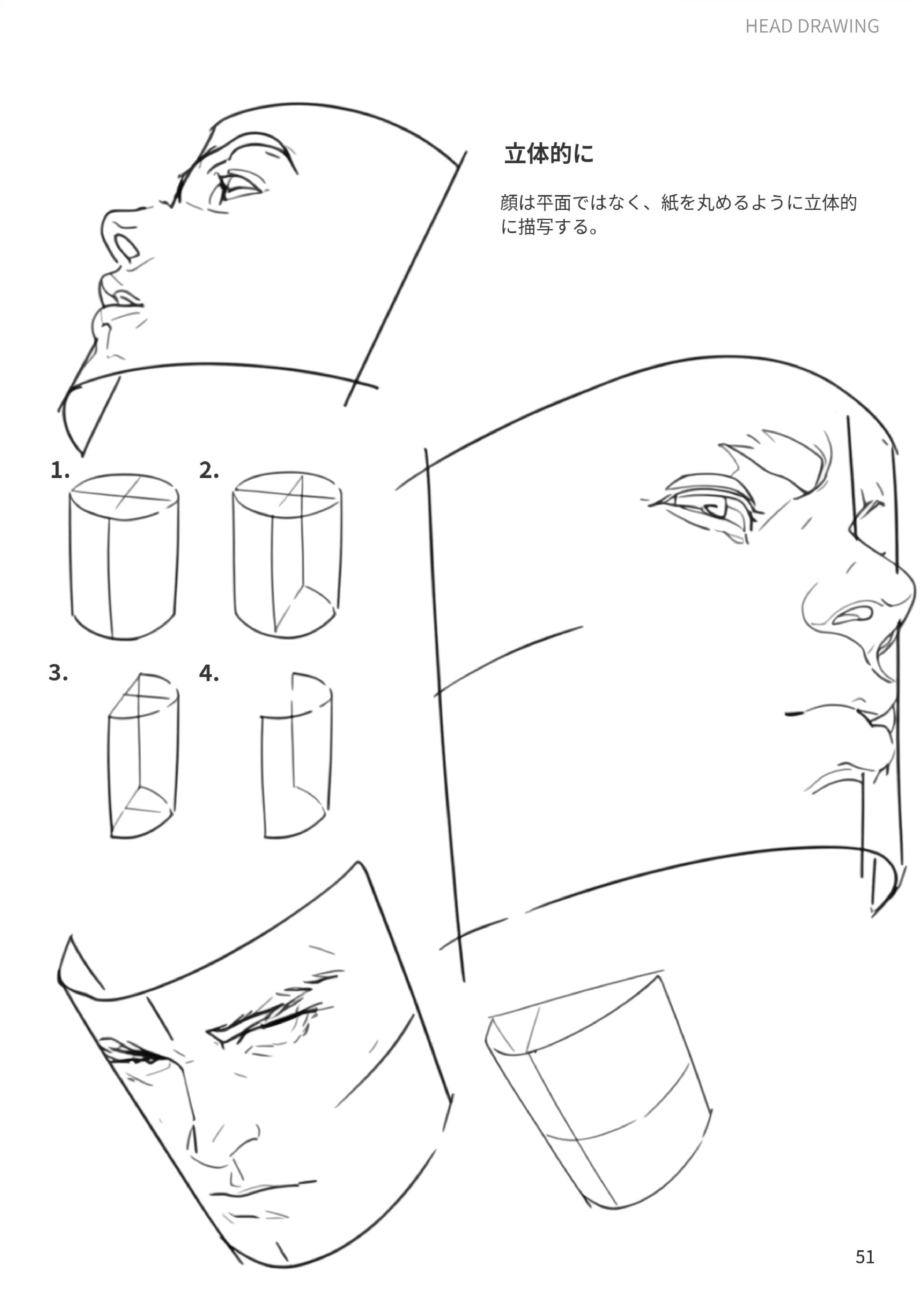 HEAD DRAWING

立体的に

顔は平面ではなく、紙を丸めるように立体的に描写する。

1.

2.

3.

4.

51