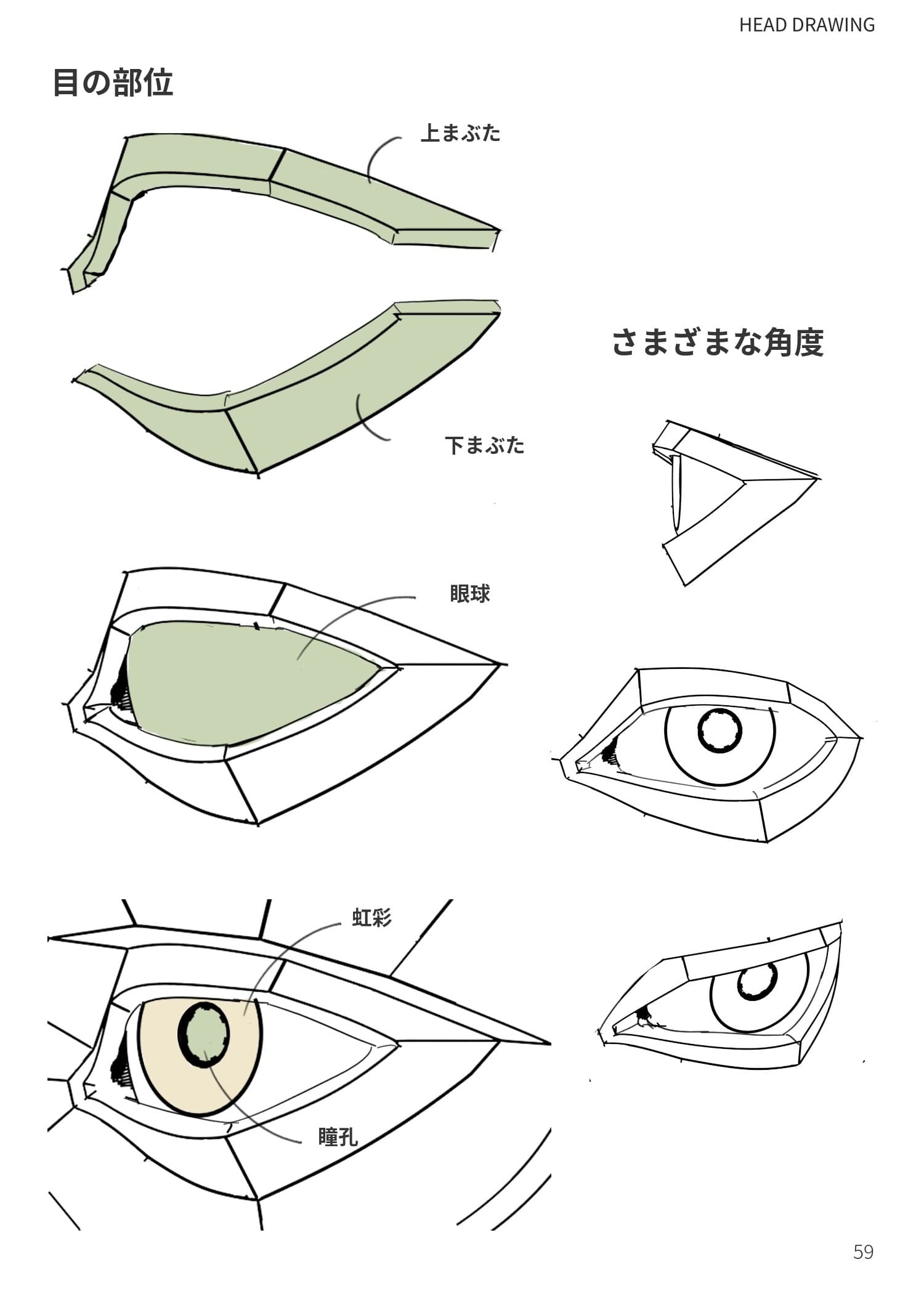 HEAD DRAWING

目の部位

上まぶた

下まぶた

眼球

虹彩

瞳孔

さまざまな角度

59