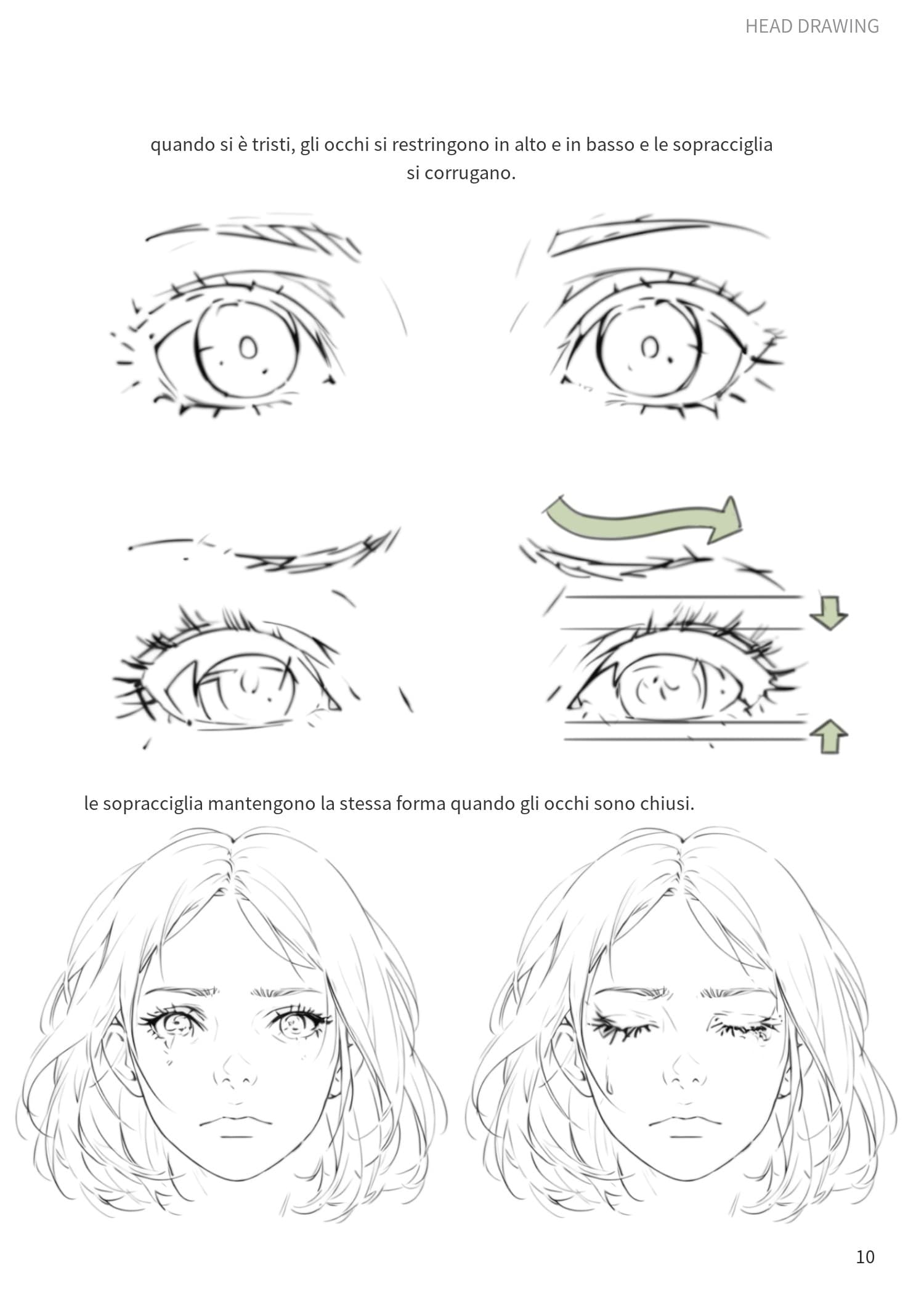 HEAD DRAWING

quando si è tristi, gli occhi si restringono in alto e in basso e le sopracciglia si corrugano.

le sopracciglia mantengono la stessa forma quando gli occhi sono chiusi.

10