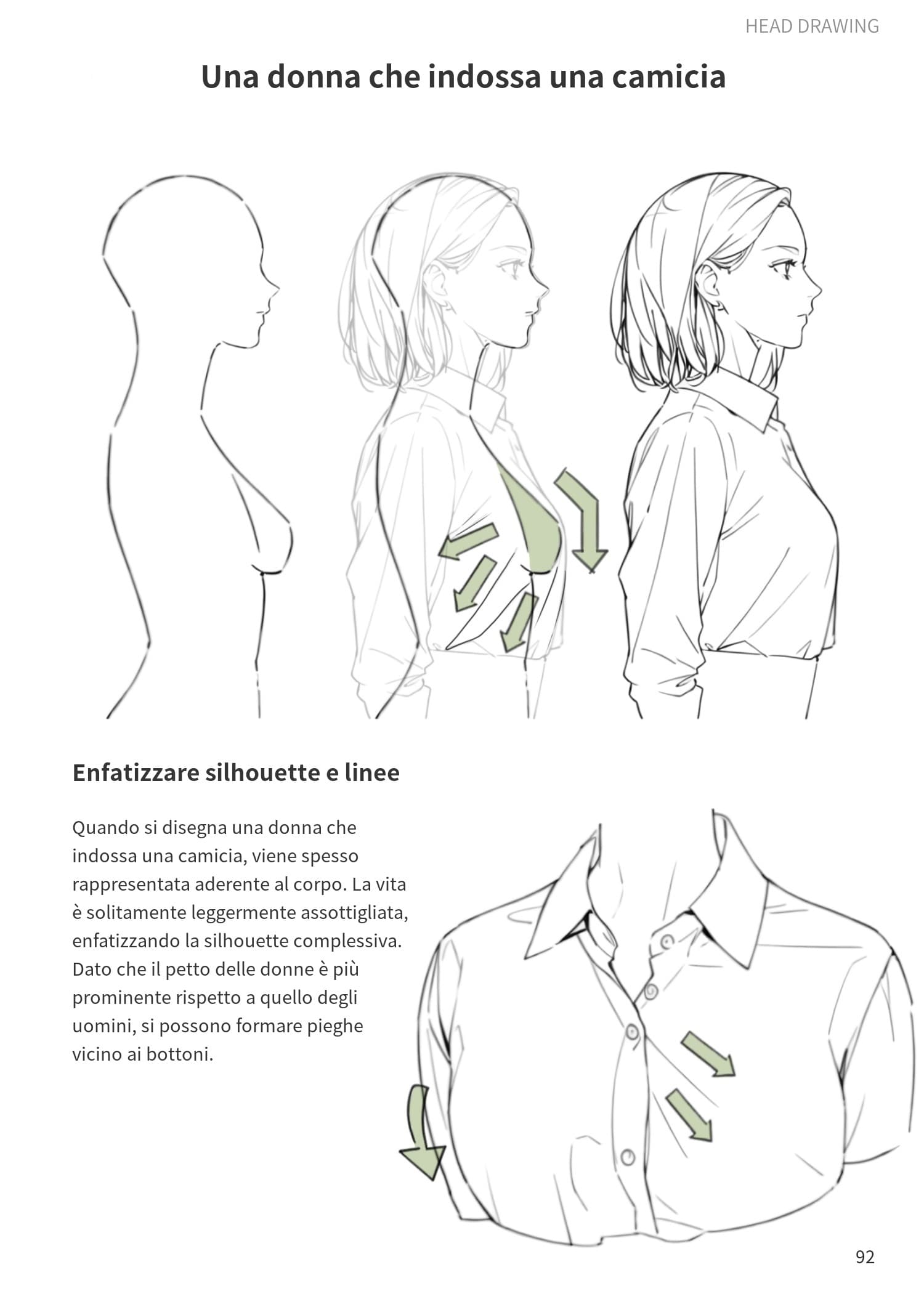 HEAD DRAWING

Una donna che indossa una camicia

Enfatizzare silhouette e linee

Quando si disegna una donna che indossa una camicia, viene spesso rappresentata aderente al corpo. La vita è solitamente leggermente assottigliata, enfatizzando la silhouette complessiva. Dato che il petto delle donne è più prominente rispetto a quello degli uomini, si possono formare pieghe vicino ai bottoni.

92