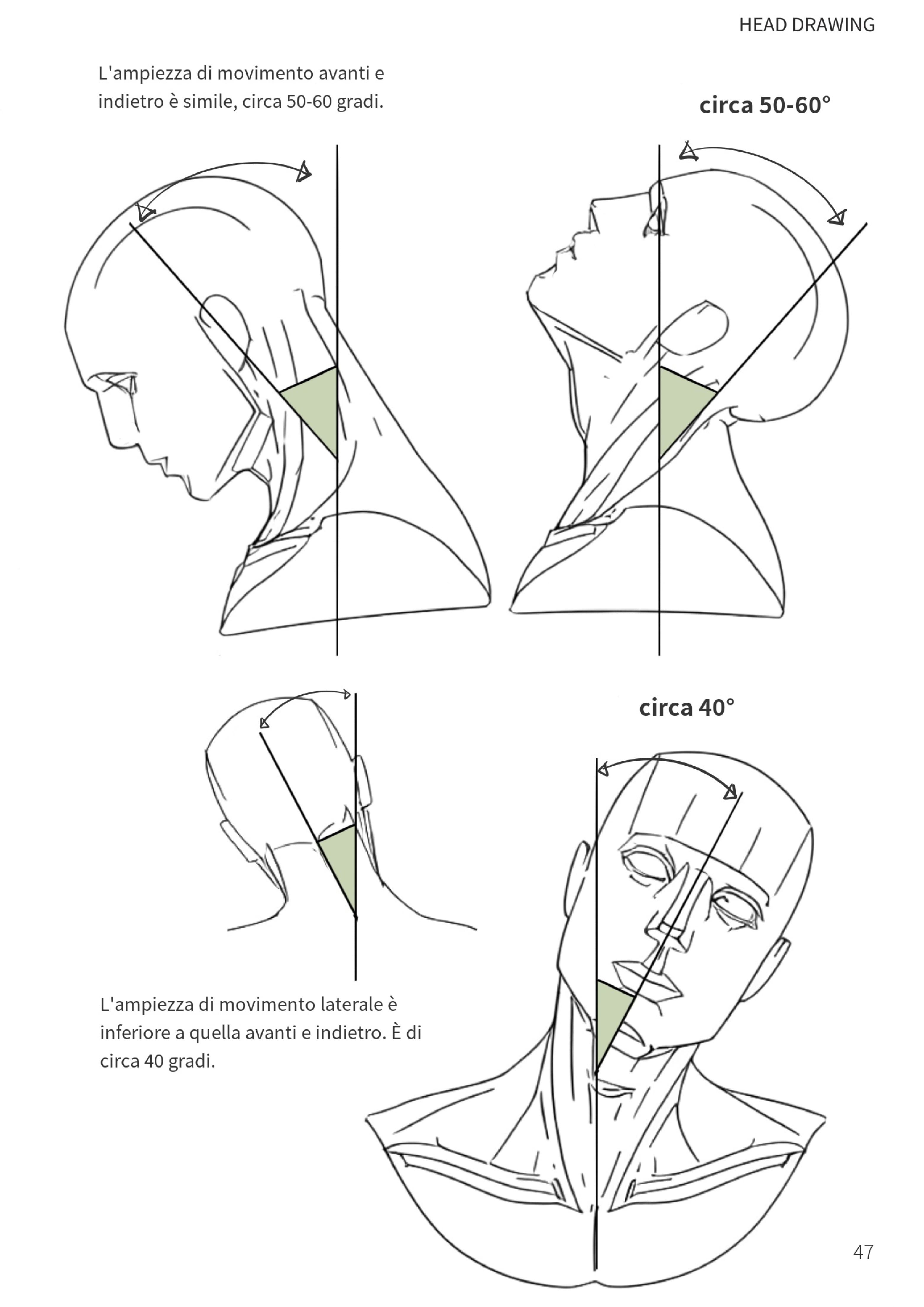 HEAD DRAWING

L'ampiezza di movimento avanti e indietro è simile, circa 50-60 gradi.

circa 50-60°

circa 40°

L'ampiezza di movimento laterale è inferiore a quella avanti e indietro. È di circa 40 gradi.

47