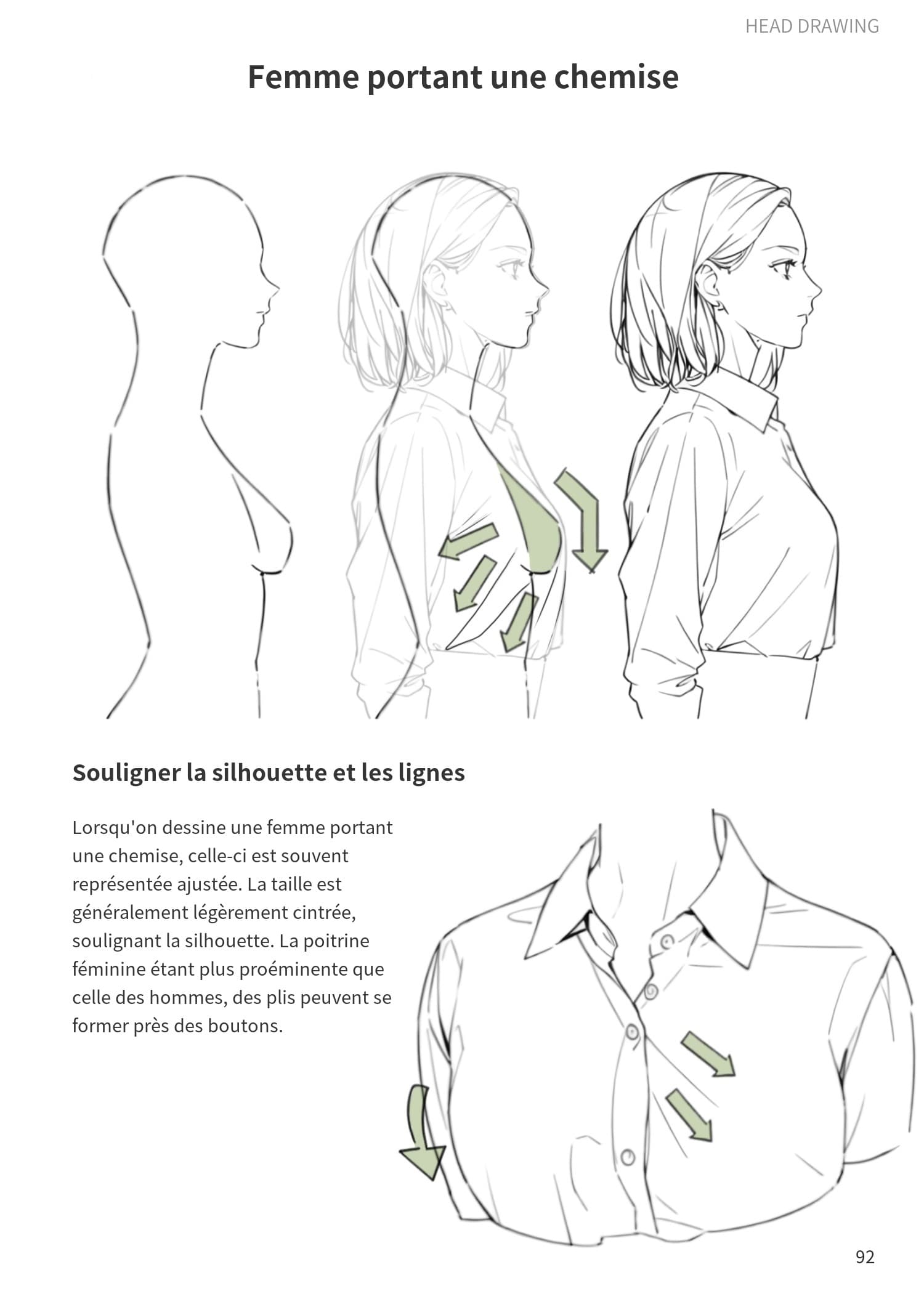 HEAD DRAWING

Femme portant une chemise

Souligner la silhouette et les lignes

Lorsqu'on dessine une femme portant une chemise, celle-ci est souvent représentée ajustée. La taille est généralement légèrement cintrée, soulignant la silhouette. La poitrine féminine étant plus proéminente que celle des hommes, des plis peuvent se former près des boutons.

92