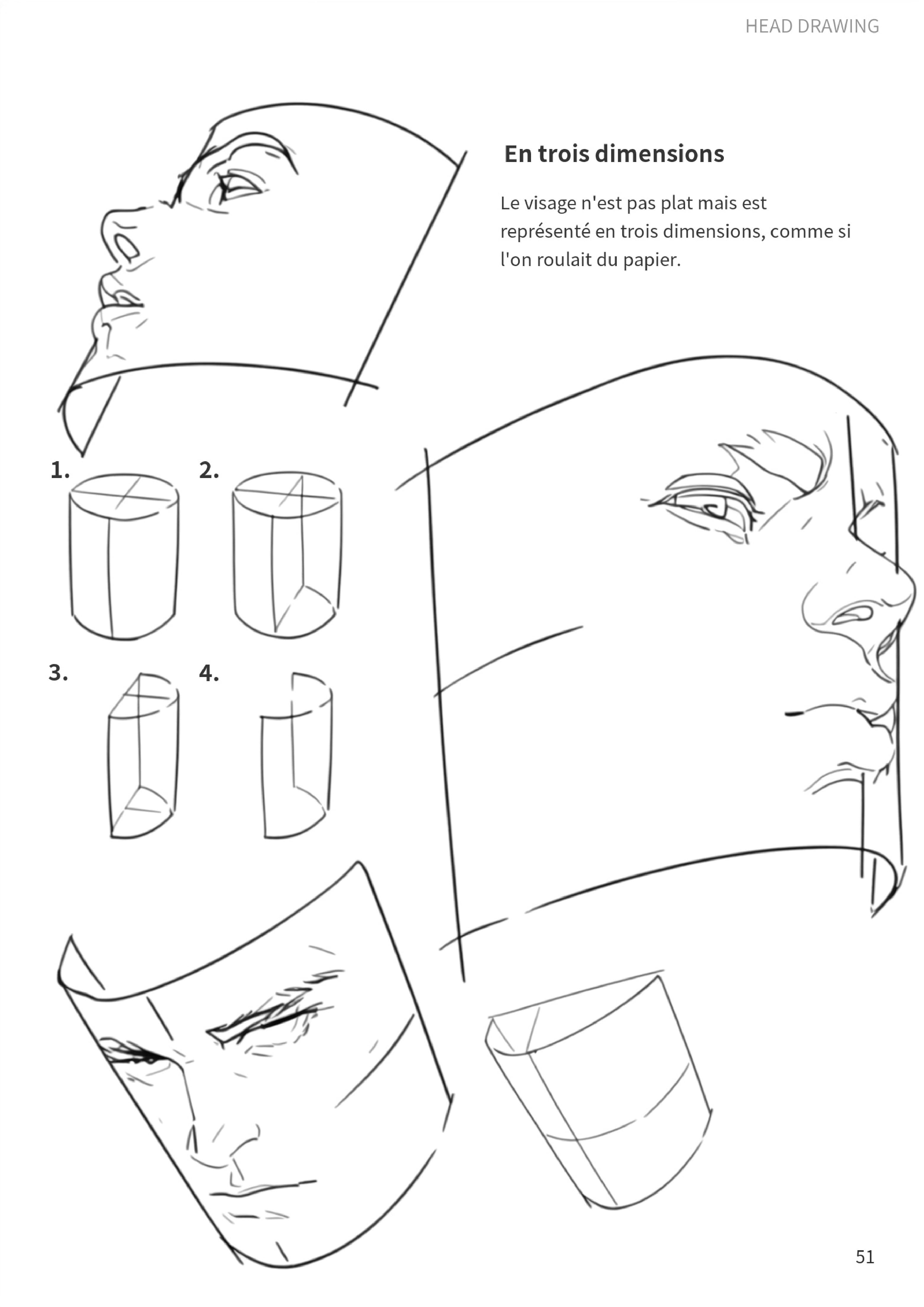 HEAD DRAWING

En trois dimensions

Le visage n'est pas plat mais est représenté en trois dimensions, comme si l'on roulait du papier.

1.

2.

3.

4.

51