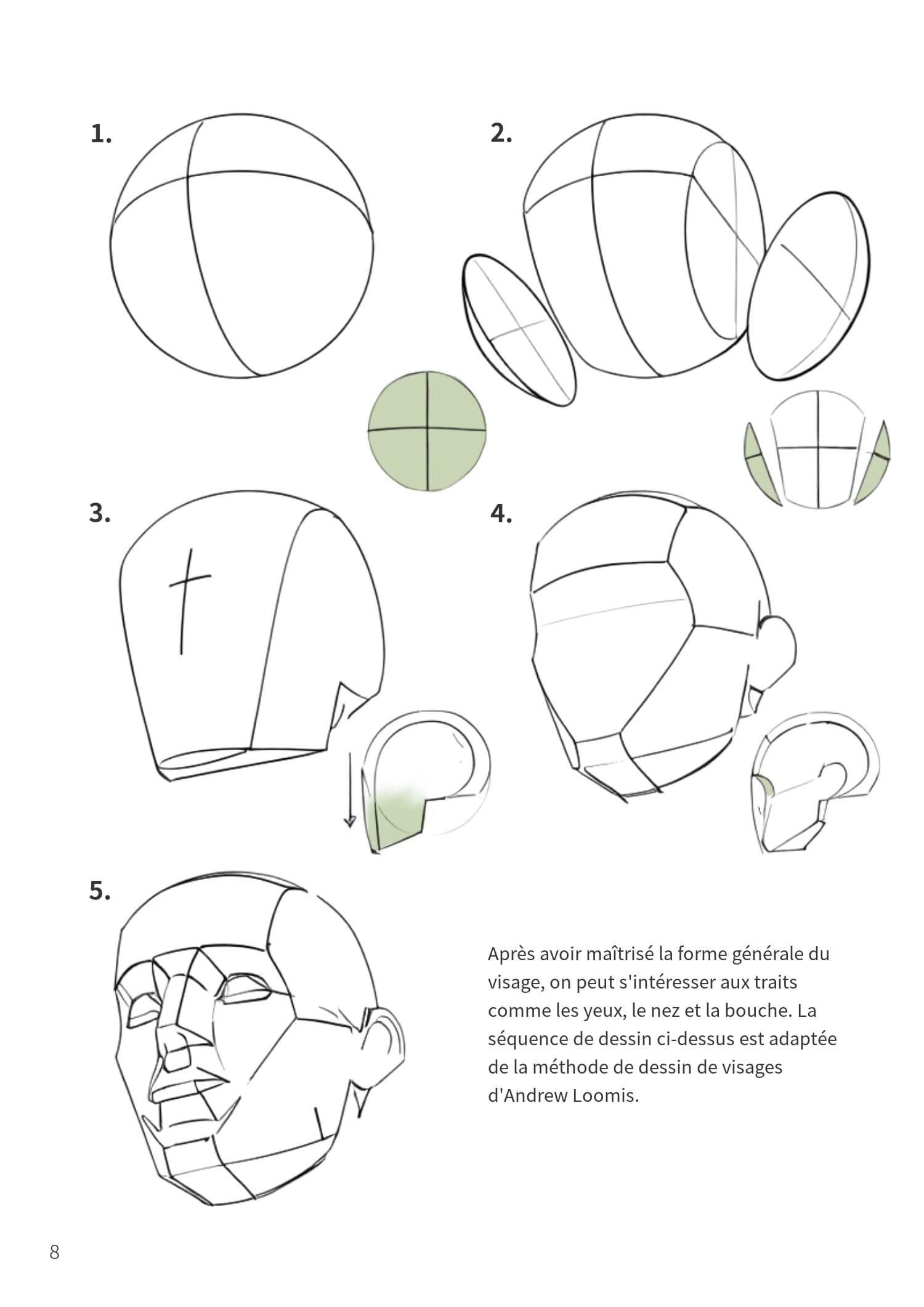 1.

2.

3.

4.

5.

Après avoir maîtrisé la forme générale du visage, on peut s'intéresser aux traits comme les yeux, le nez et la bouche. La séquence de dessin ci-dessus est adaptée de la méthode de dessin de visages d'Andrew Loomis.

8