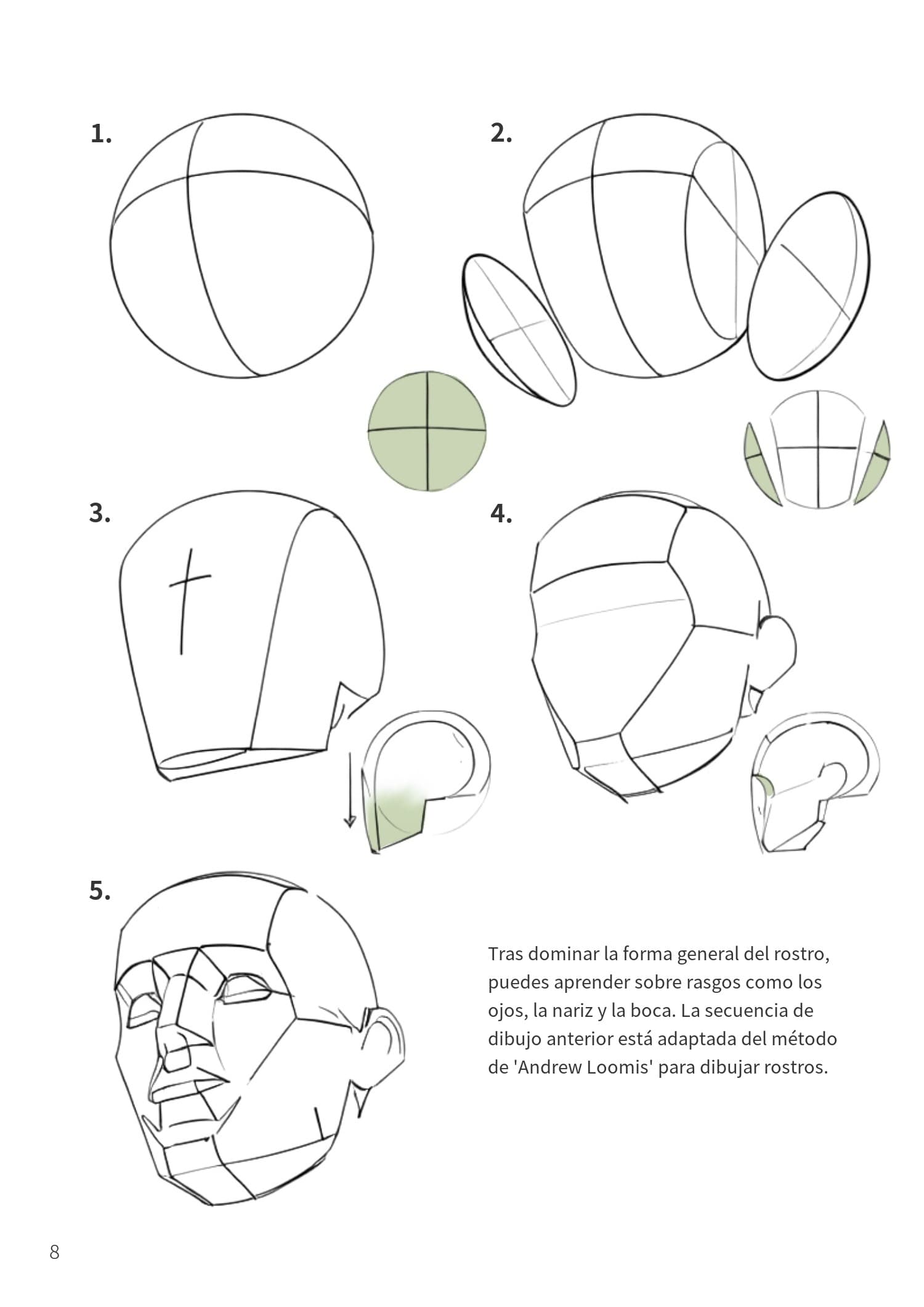 1.

2.

3.

4.

5.

Tras dominar la forma general del rostro, puedes aprender sobre rasgos como los ojos, la nariz y la boca. La secuencia de dibujo anterior está adaptada del método de 'Andrew Loomis' para dibujar rostros.

8