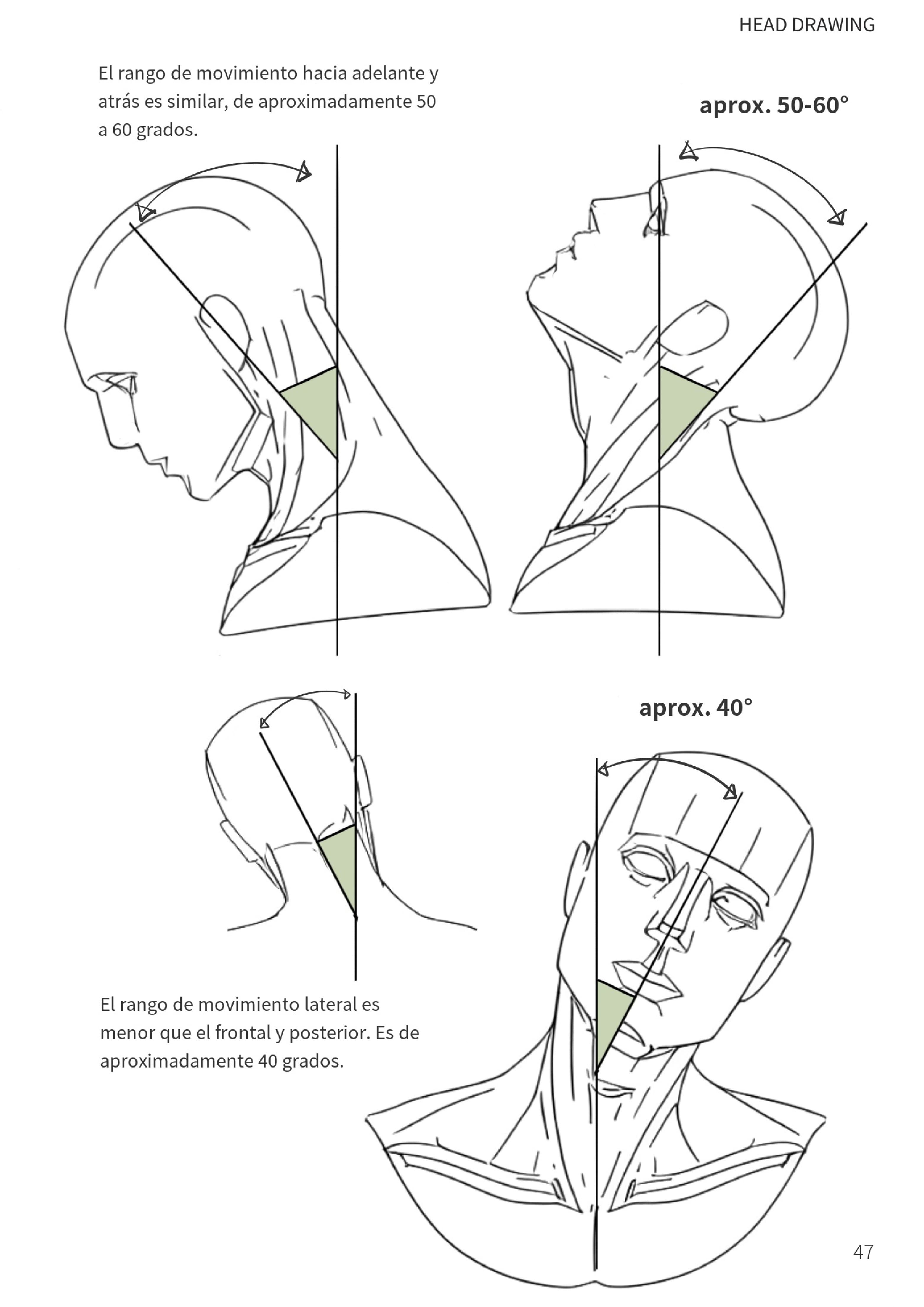 HEAD DRAWING

El rango de movimiento hacia adelante y atrás es similar, de aproximadamente 50 a 60 grados.

aprox. 50-60°

aprox. 40°

El rango de movimiento lateral es menor que el frontal y posterior. Es de aproximadamente 40 grados.

47