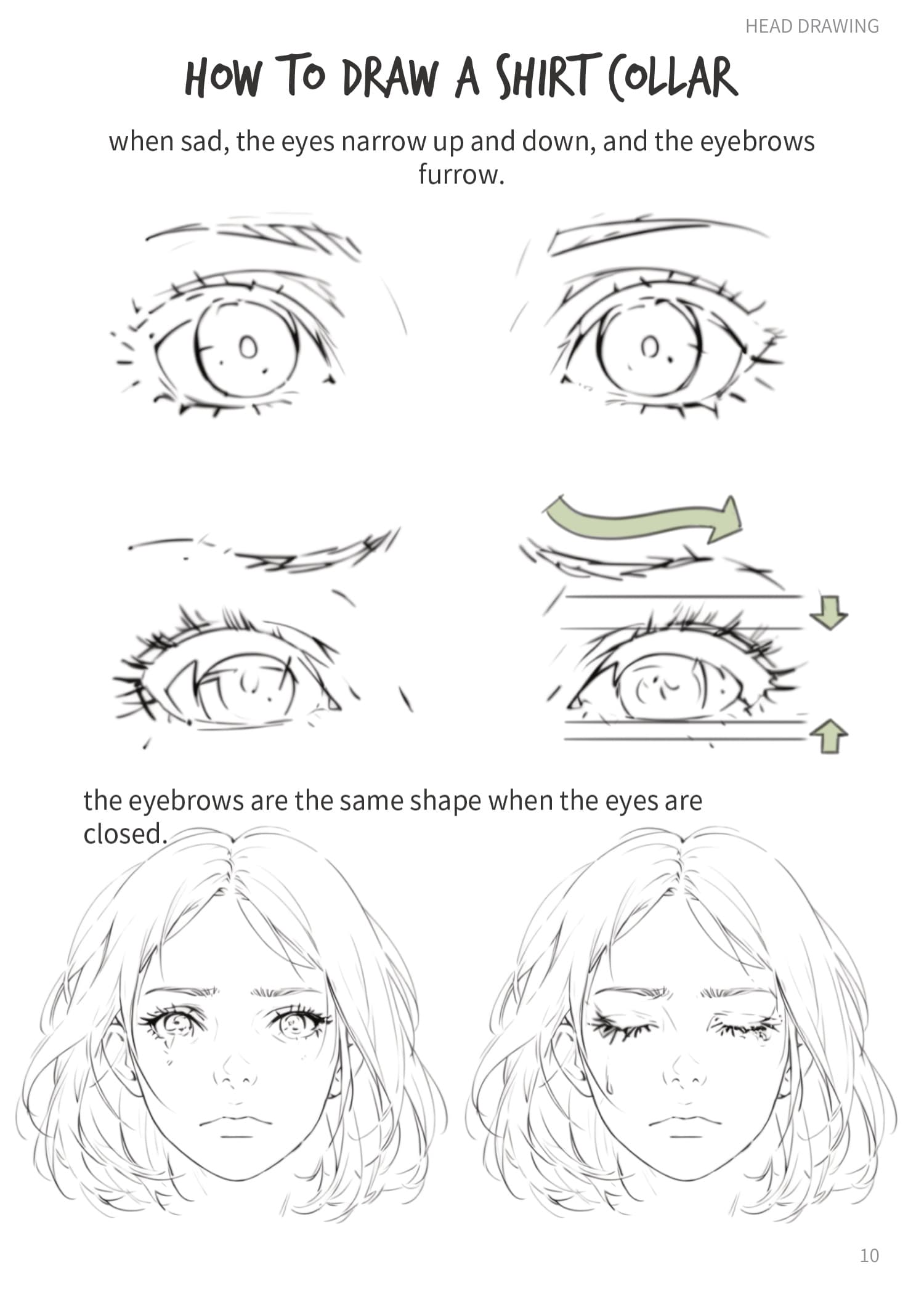 HEAD DRAWING

HOW TO DRAW A SHIRT COLLAR

when sad, the eyes narrow up and down, and the eyebrows furrow.

the eyebrows are the same shape when the eyes are closed.

10