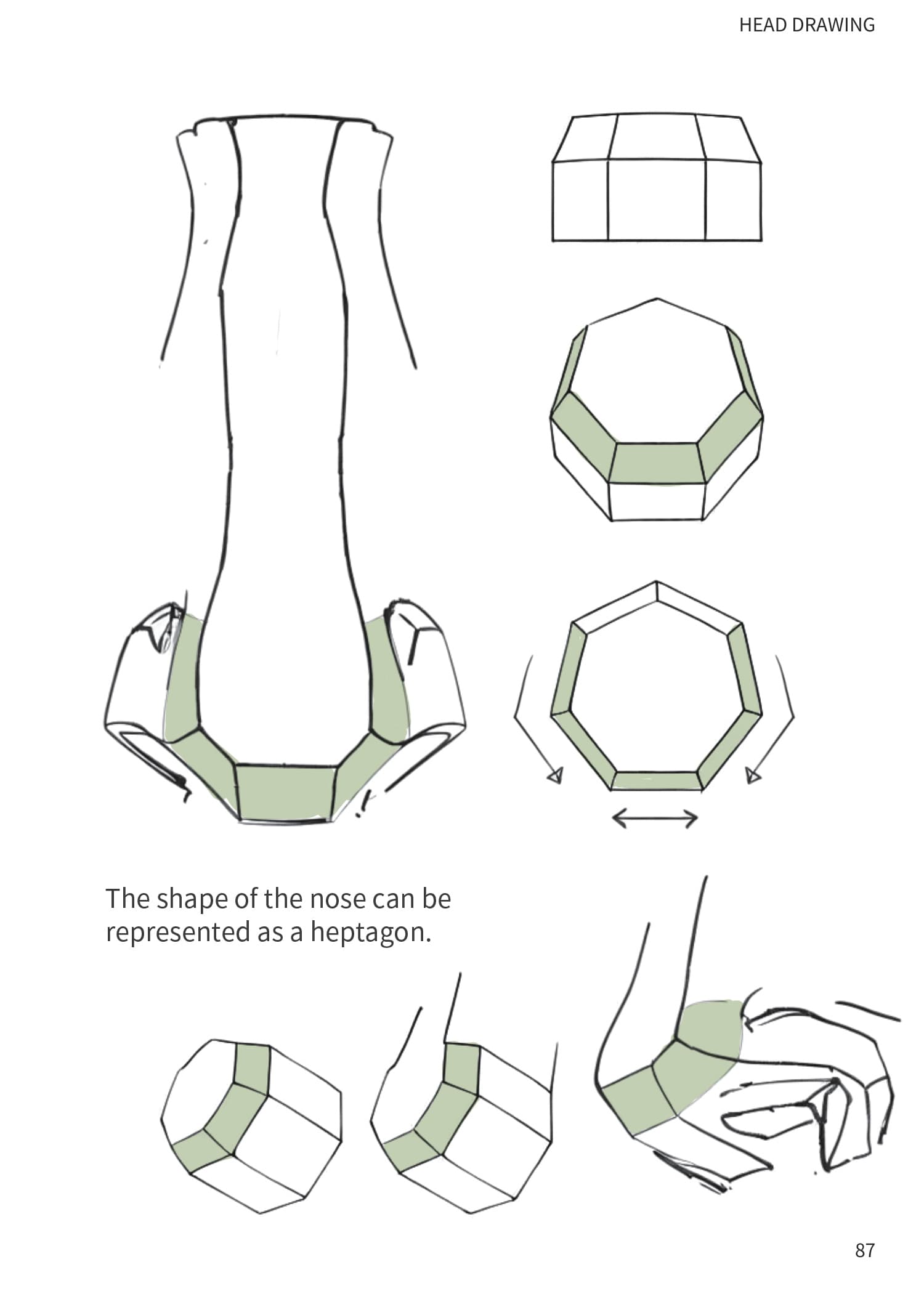 HEAD DRAWING

The shape of the nose can be represented as a heptagon.

87