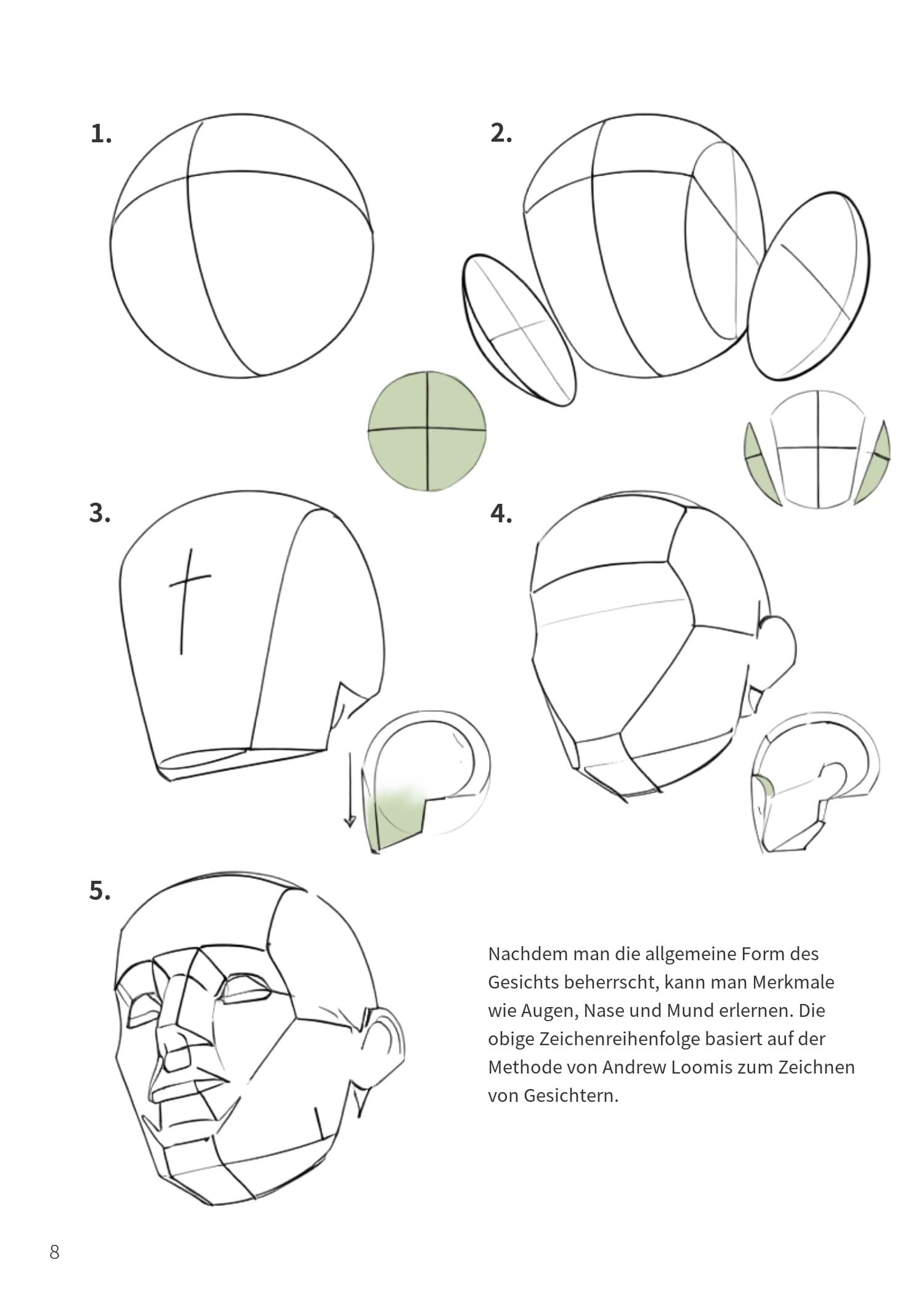 1.

2.

3.

4.

5.

Nachdem man die allgemeine Form des Gesichts beherrscht, kann man Merkmale wie Augen, Nase und Mund erlernen. Die obige Zeichenreihenfolge basiert auf der Methode von Andrew Loomis zum Zeichnen von Gesichtern.

8