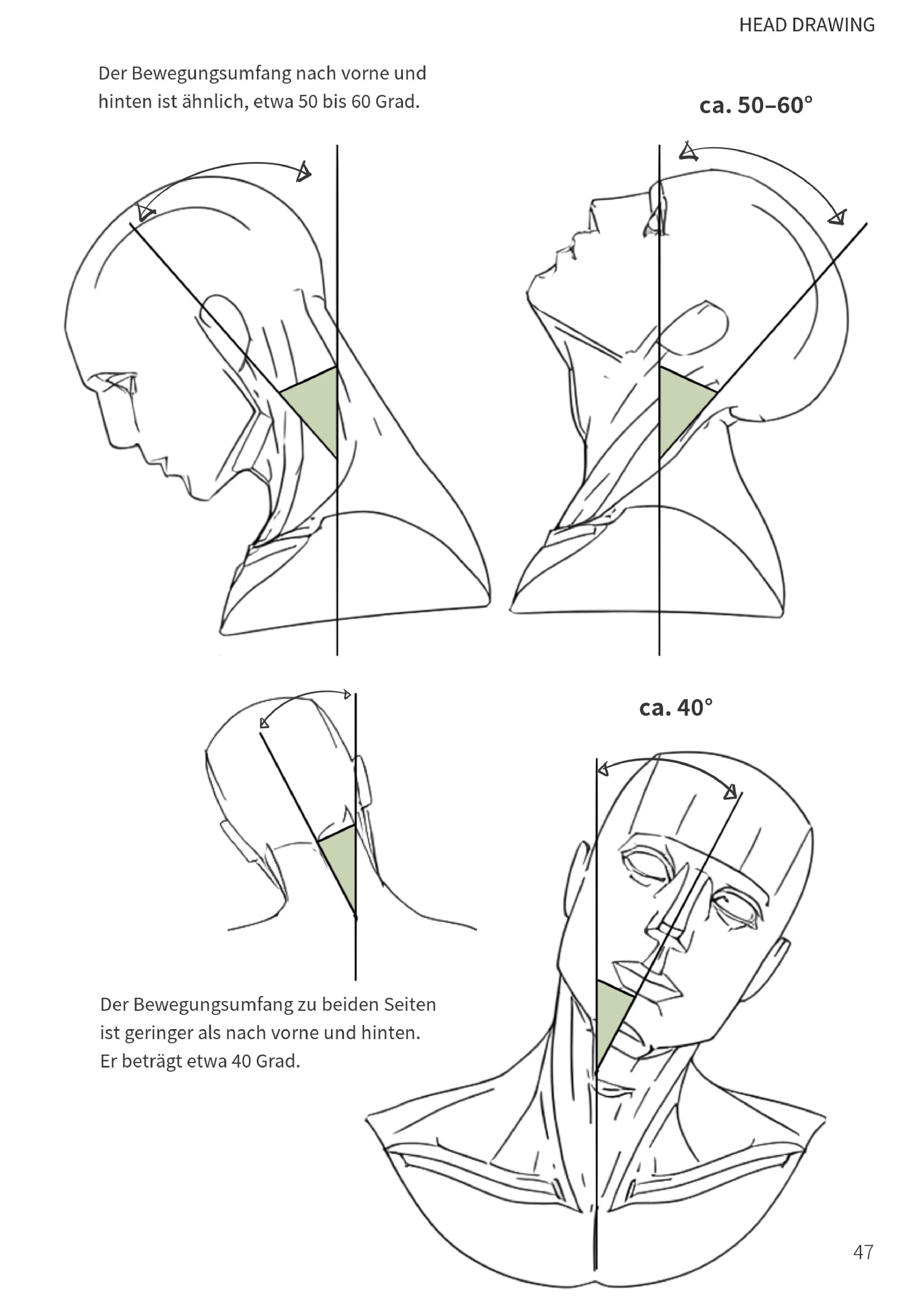 HEAD DRAWING

Der Bewegungsumfang nach vorne und hinten ist ähnlich, etwa 50 bis 60 Grad.

ca. 50–60°

ca. 40°

Der Bewegungsumfang zu beiden Seiten ist geringer als nach vorne und hinten. Er beträgt etwa 40 Grad.

47