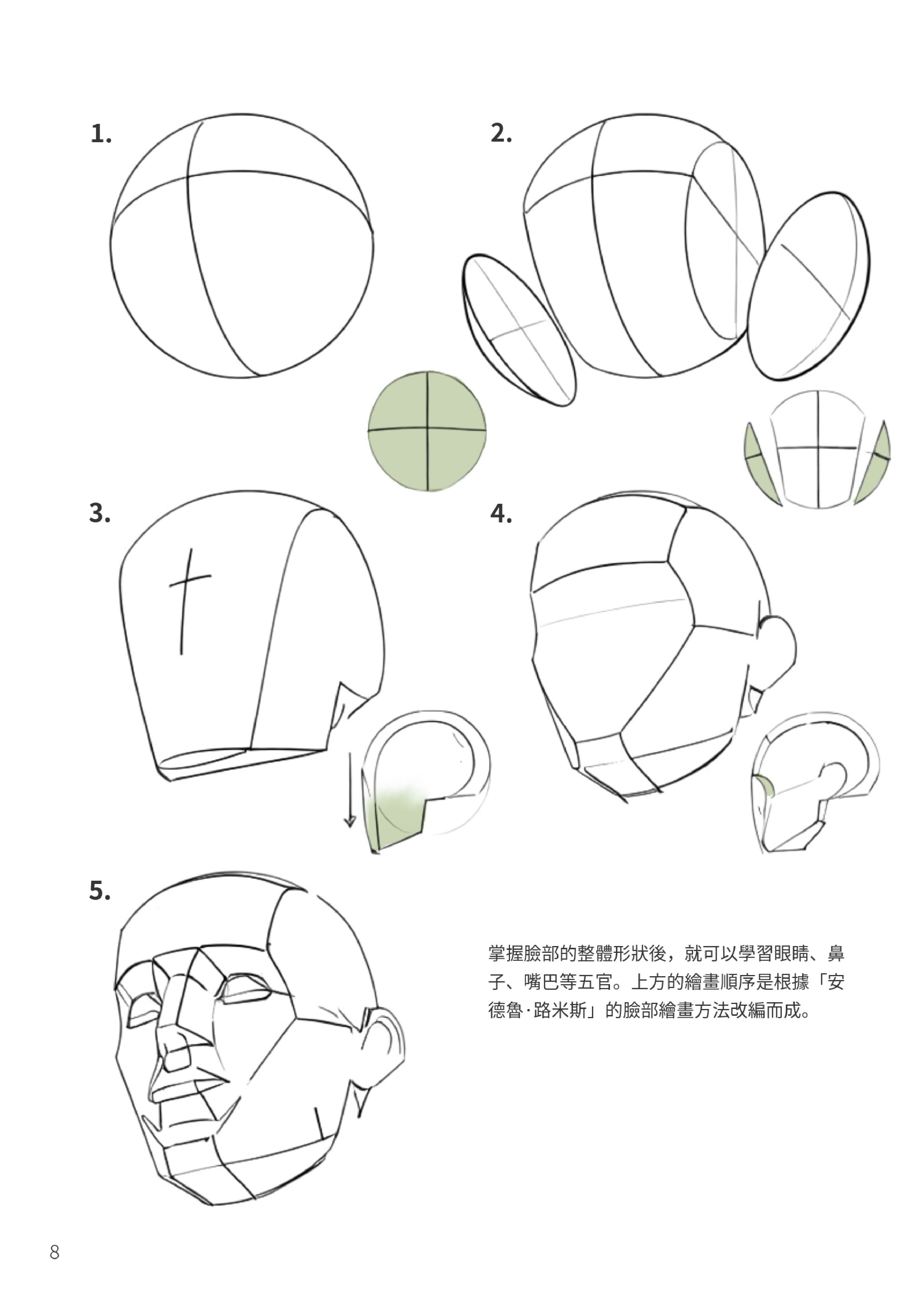 1.

2.

3.

4.

5.

掌握臉部的整體形狀後，就可以學習眼睛、鼻子、嘴巴等五官。上方的繪畫順序是根據「安德魯·路米斯」的臉部繪畫方法改編而成。

8