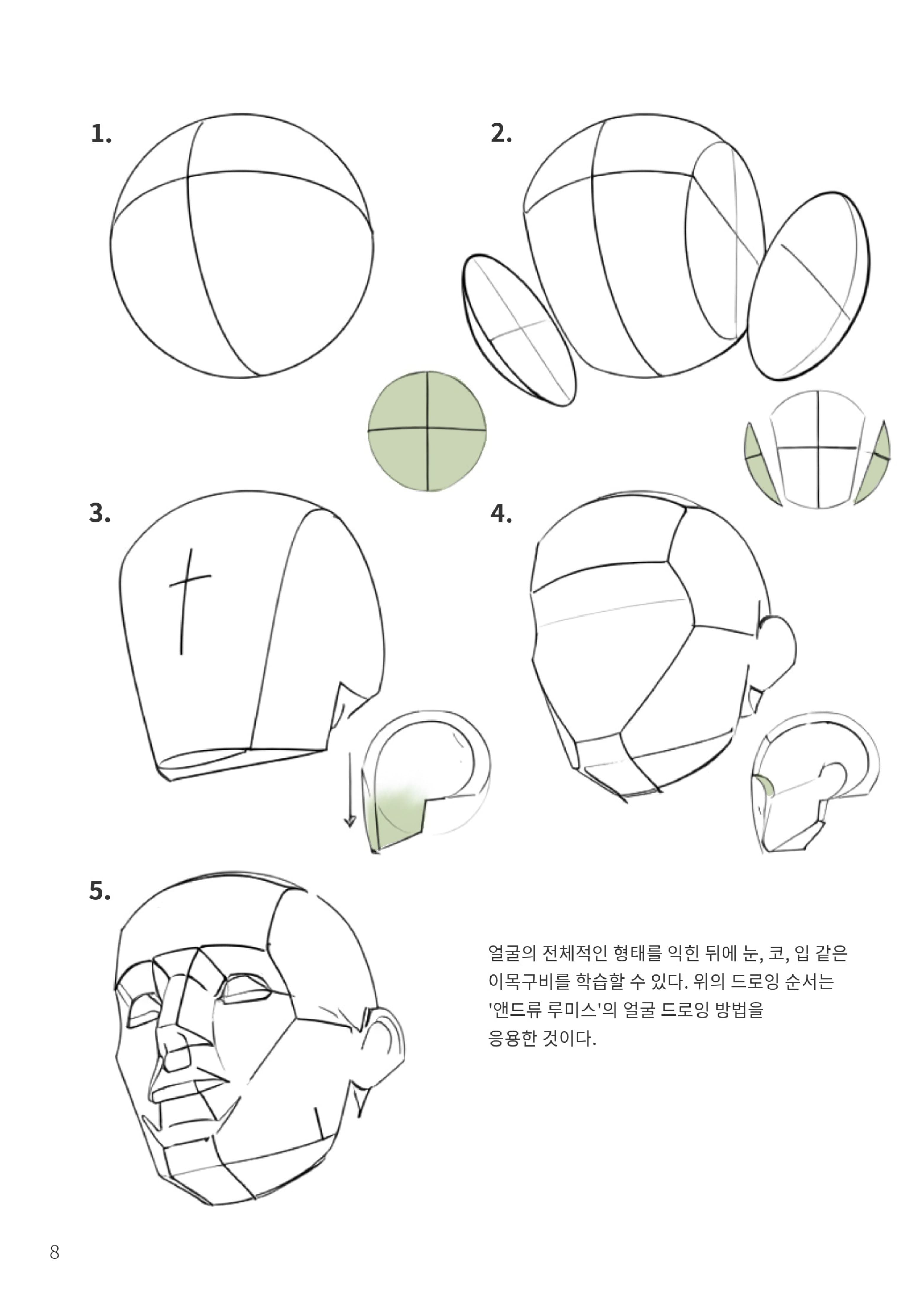 1.

2.

3.

4.

5.

얼굴의 전체적인 형태를 익힌 뒤에 눈, 코, 입 같은 이목구비를 학습할 수 있다. 위의 드로잉 순서는 '앤드류 루미스'의 얼굴 드로잉 방법을 응용한 것이다.

8