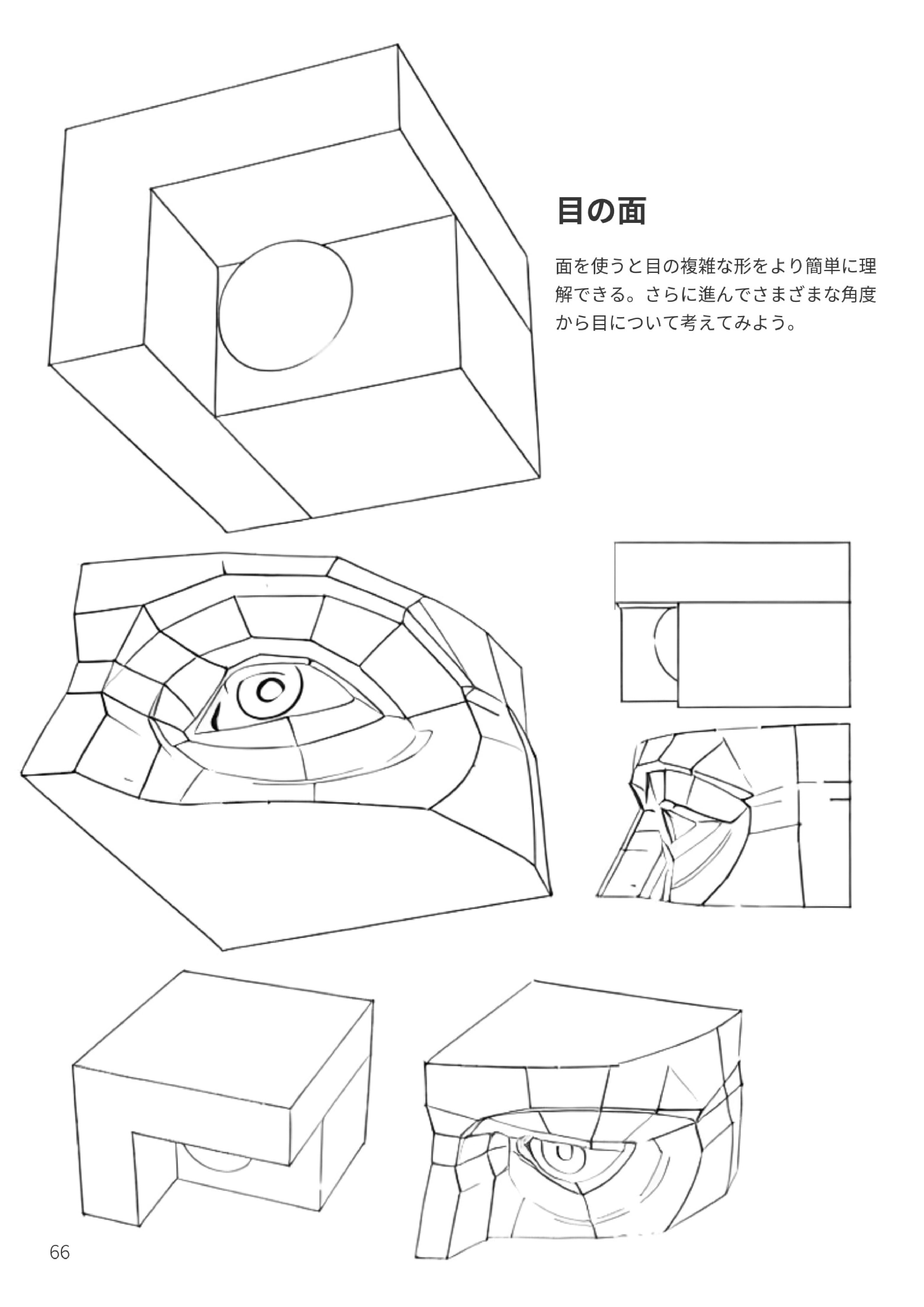 目の面

面を使うと目の複雑な形をより簡単に理解できる。さらに進んでさまざまな角度から目について考えてみよう。

66