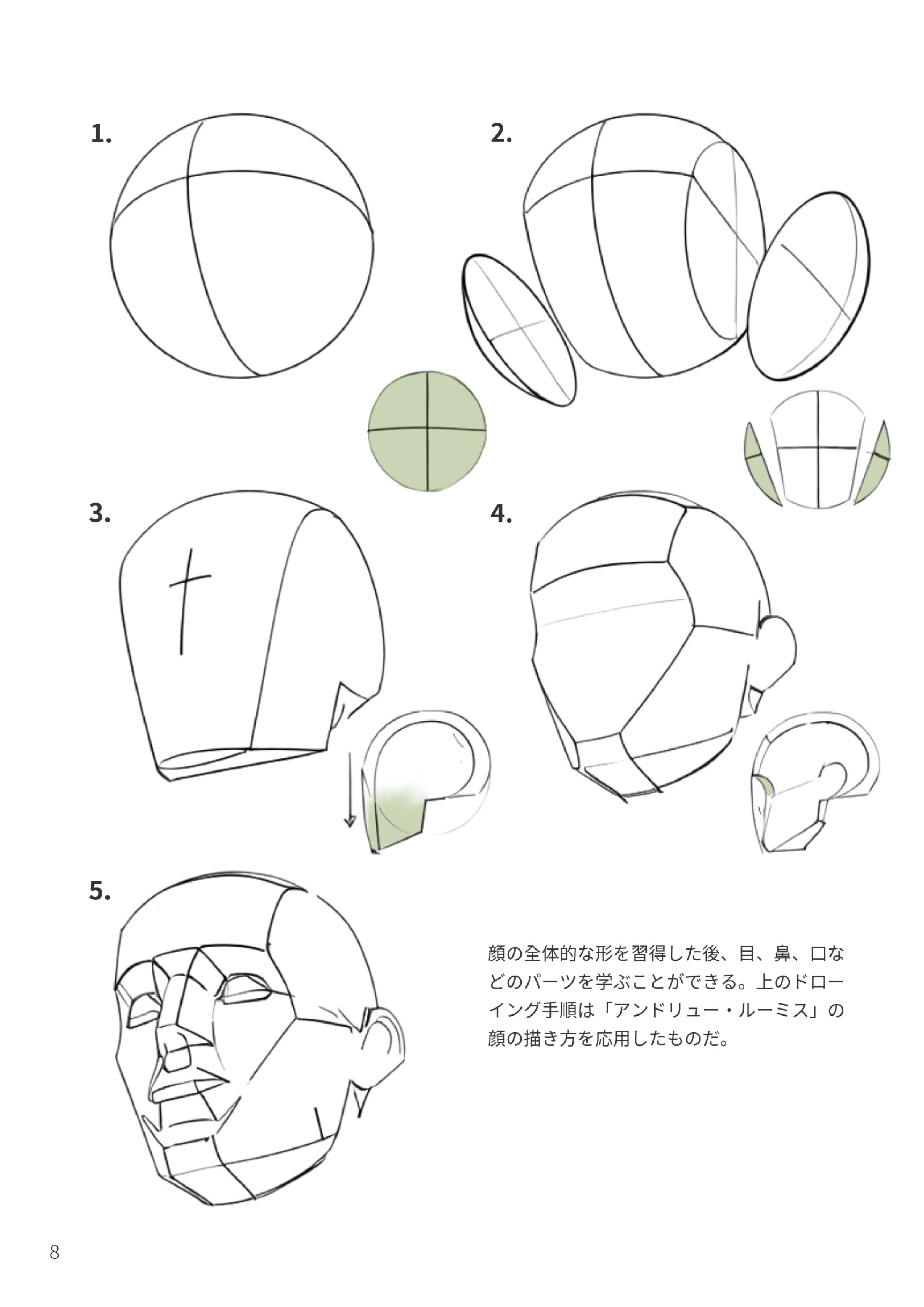 1.

2.

3.

4.

5.

顔の全体的な形を習得した後、目、鼻、口などのパーツを学ぶことができる。上のドローイング手順は「アンドリュー・ルーミス」の顔の描き方を応用したものだ。

8