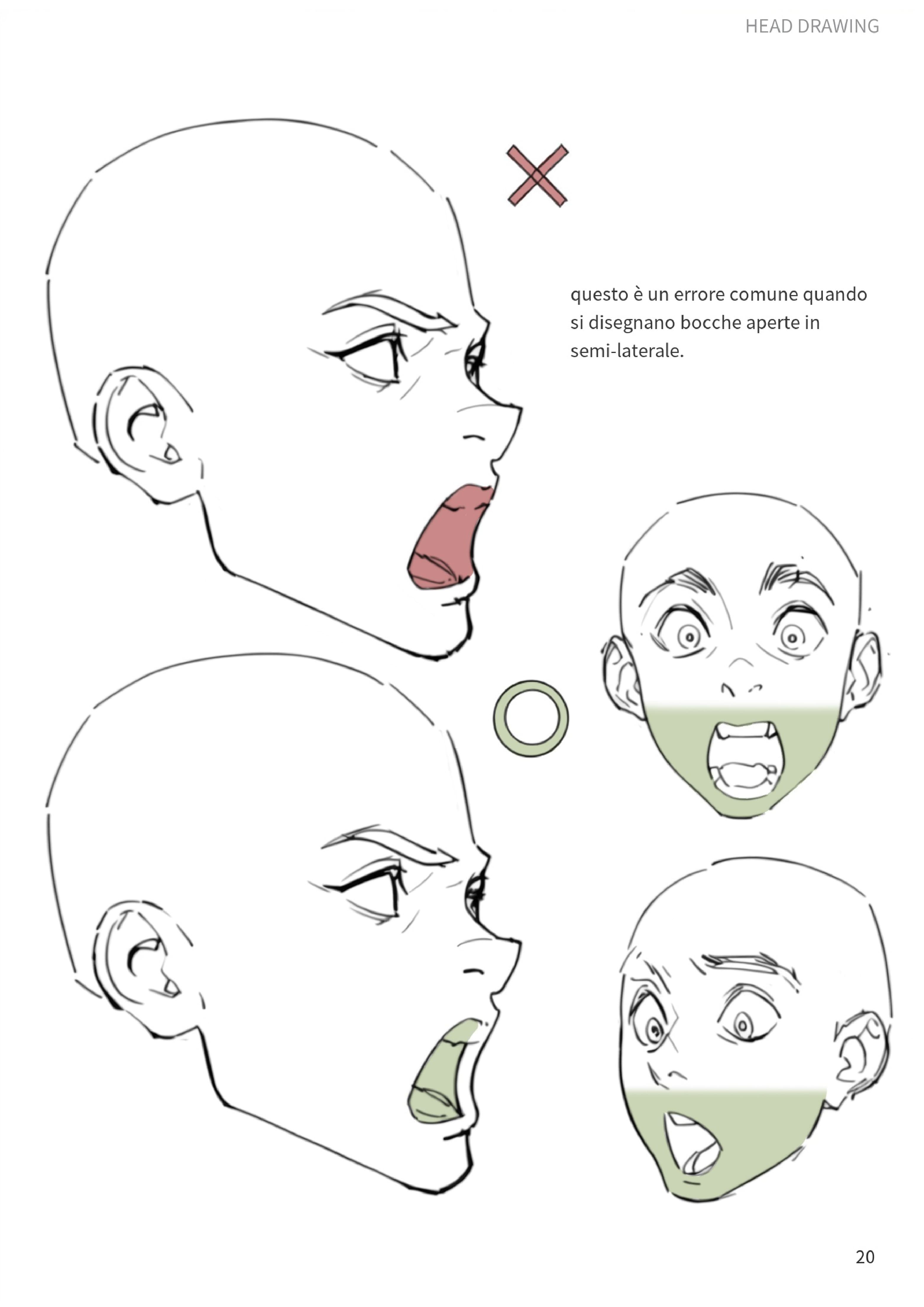 HEAD DRAWING

questo è un errore comune quando si disegnano bocche aperte in semi-laterale.

20