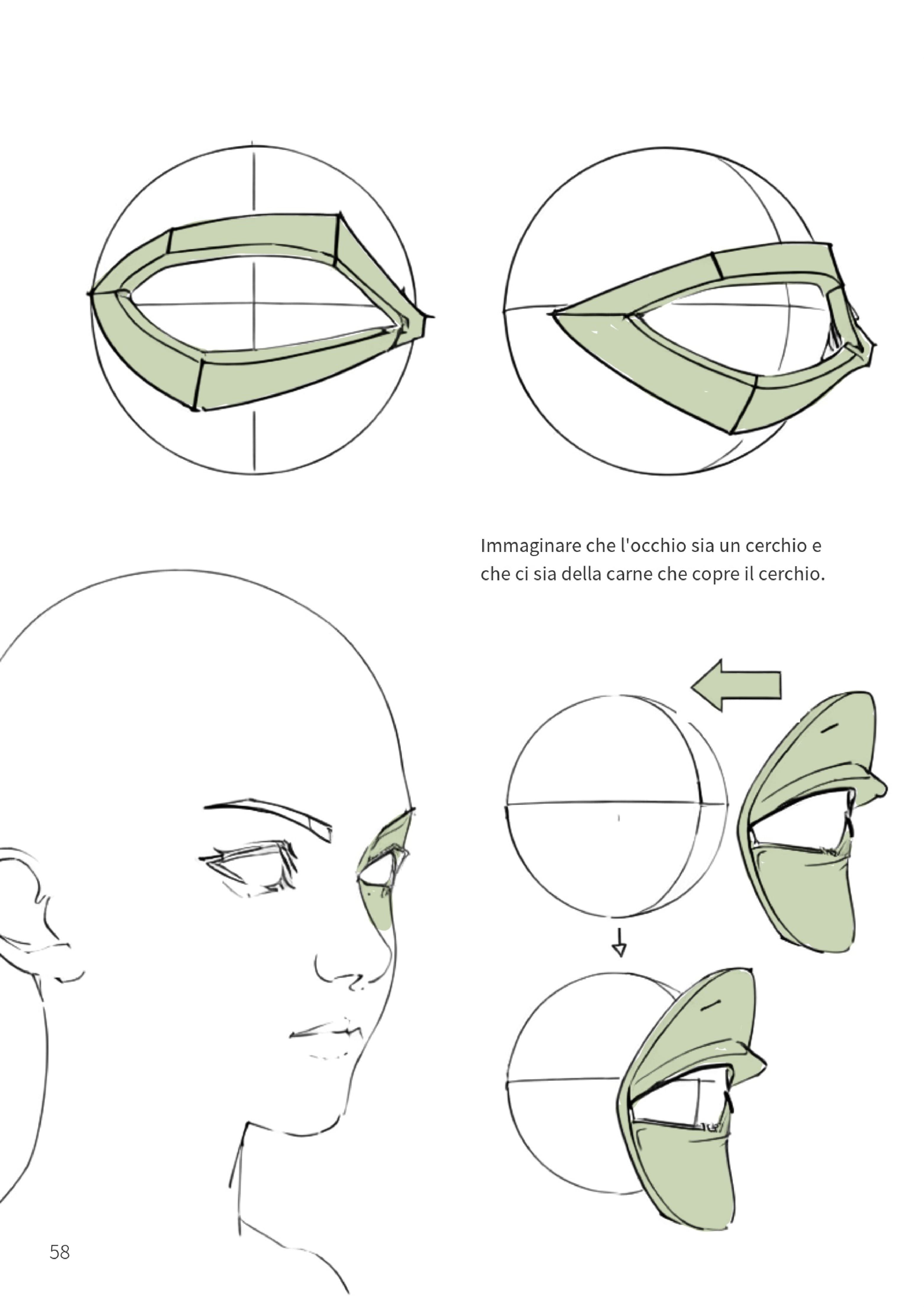 Immaginare che l'occhio sia un cerchio e che ci sia della carne che copre il cerchio.

58