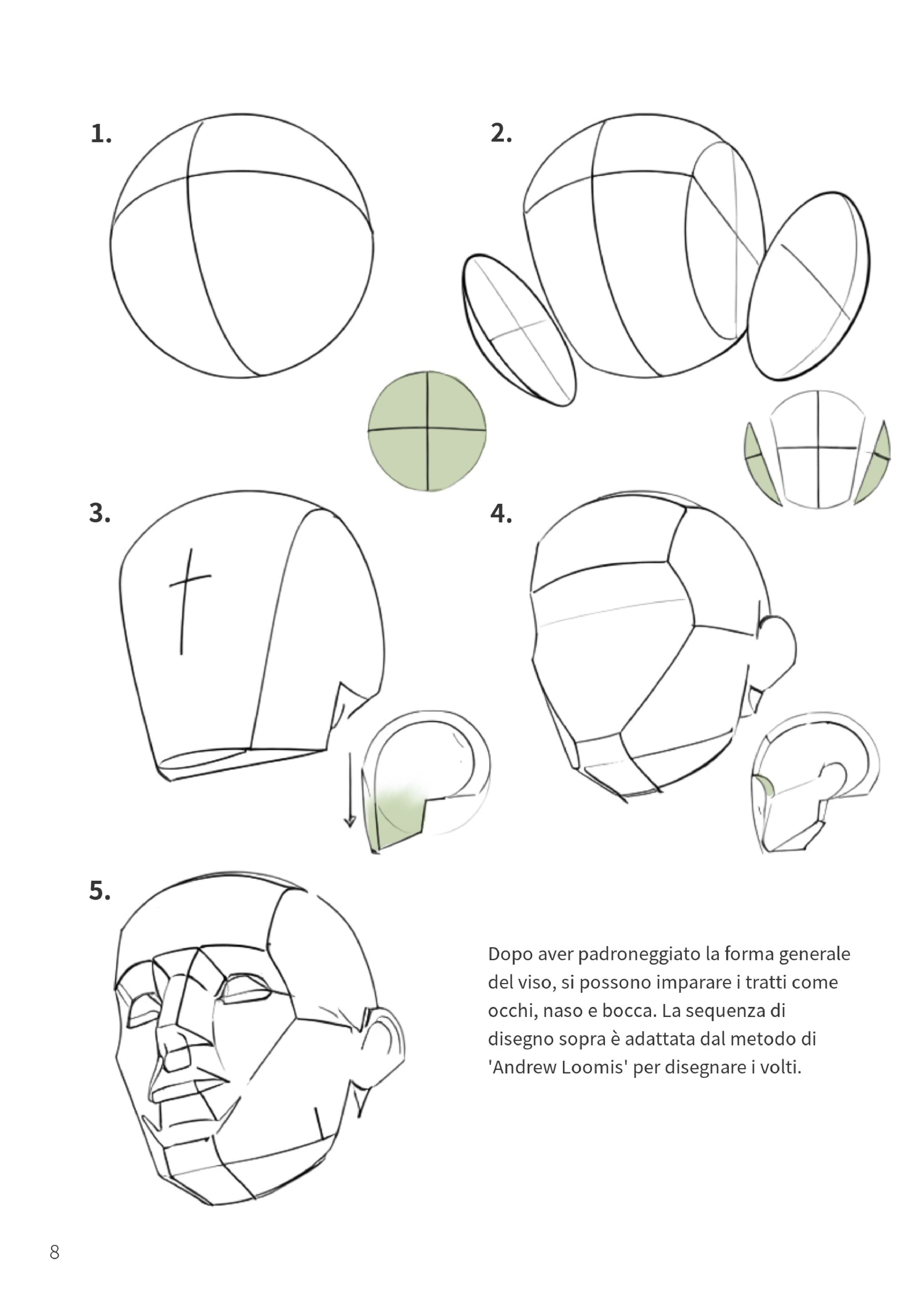 1.

2.

3.

4.

5.

Dopo aver padroneggiato la forma generale del viso, si possono imparare i tratti come occhi, naso e bocca. La sequenza di disegno sopra è adattata dal metodo di 'Andrew Loomis' per disegnare i volti.

8