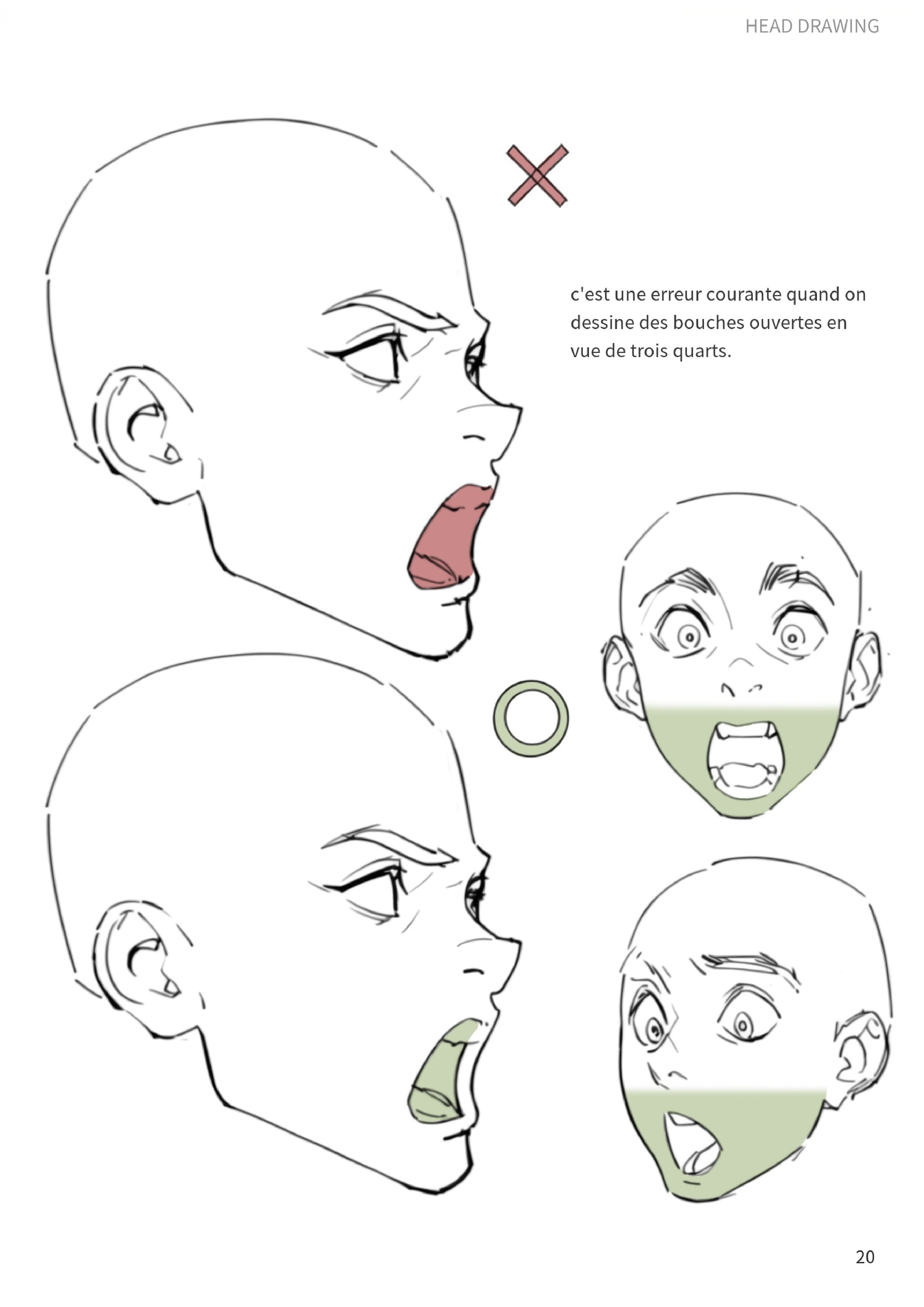 HEAD DRAWING

c'est une erreur courante quand on dessine des bouches ouvertes en vue de trois quarts.

20