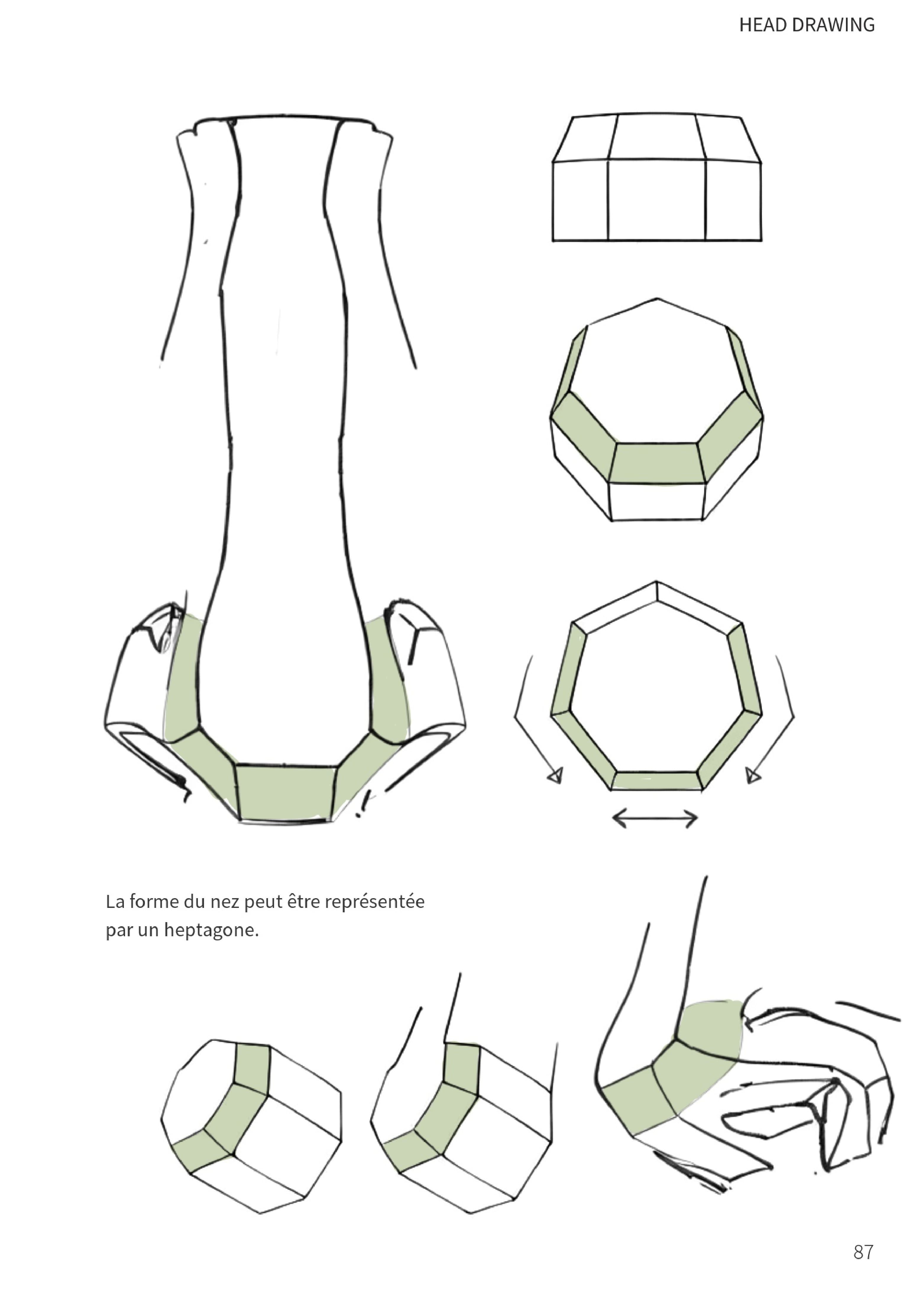 HEAD DRAWING

La forme du nez peut être représentée par un heptagone.

87