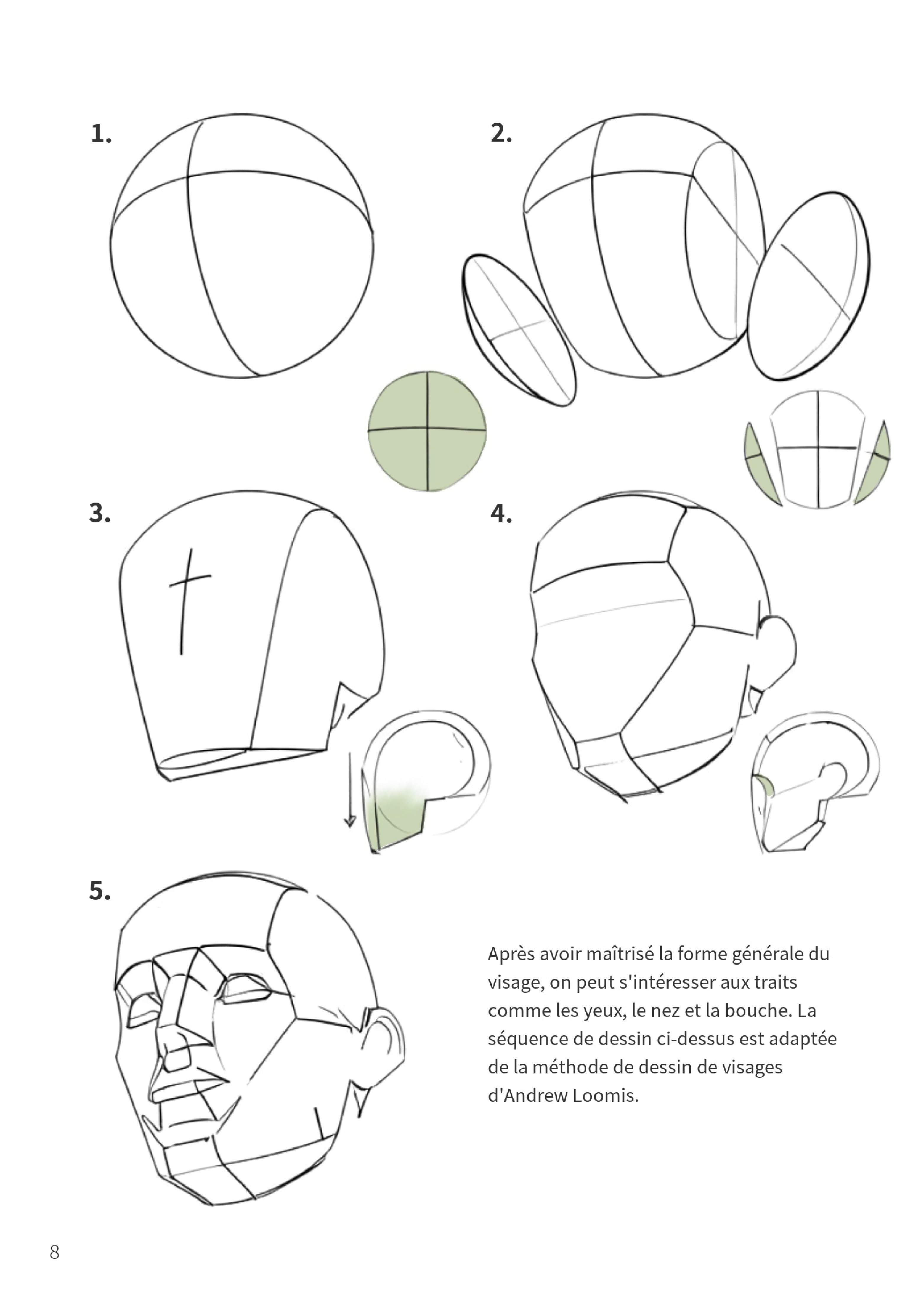 1.

2.

3.

4.

5.

Après avoir maîtrisé la forme générale du visage, on peut s'intéresser aux traits comme les yeux, le nez et la bouche. La séquence de dessin ci-dessus est adaptée de la méthode de dessin de visages d'Andrew Loomis.

8