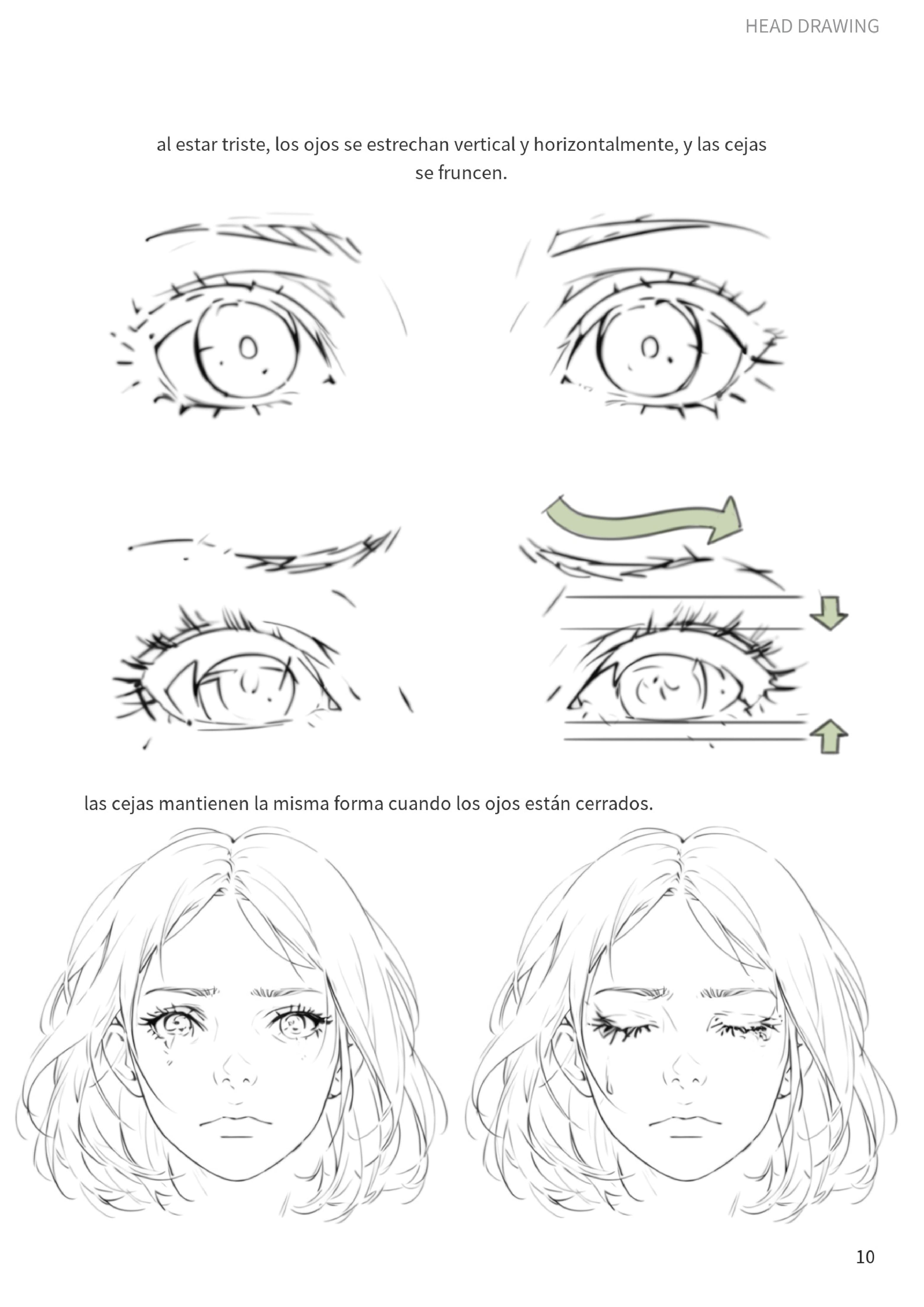 HEAD DRAWING

al estar triste, los ojos se estrechan vertical y horizontalmente, y las cejas se fruncen.

las cejas mantienen la misma forma cuando los ojos están cerrados.

10