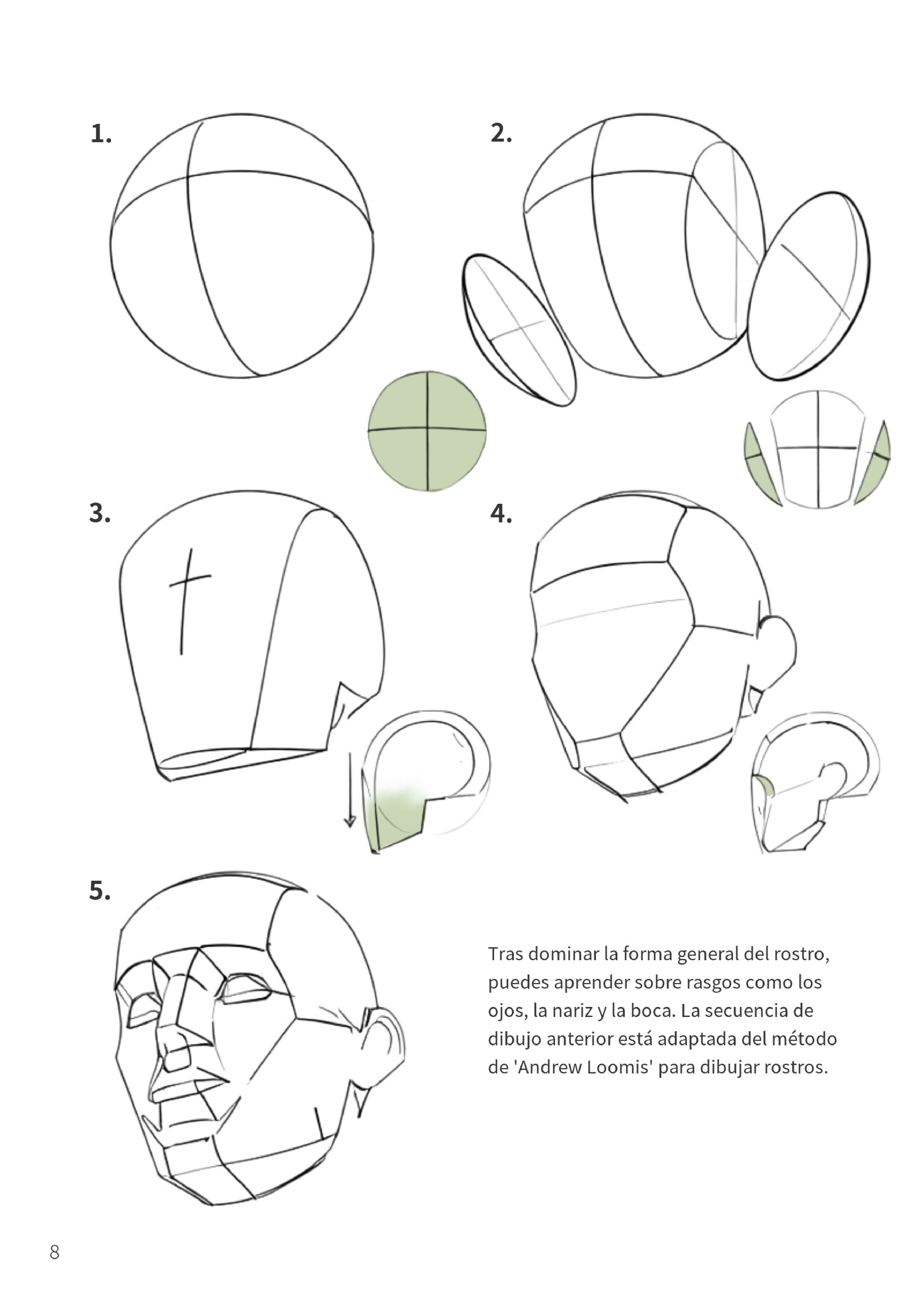 1.

2.

3.

4.

5.

Tras dominar la forma general del rostro, puedes aprender sobre rasgos como los ojos, la nariz y la boca. La secuencia de dibujo anterior está adaptada del método de 'Andrew Loomis' para dibujar rostros.

8