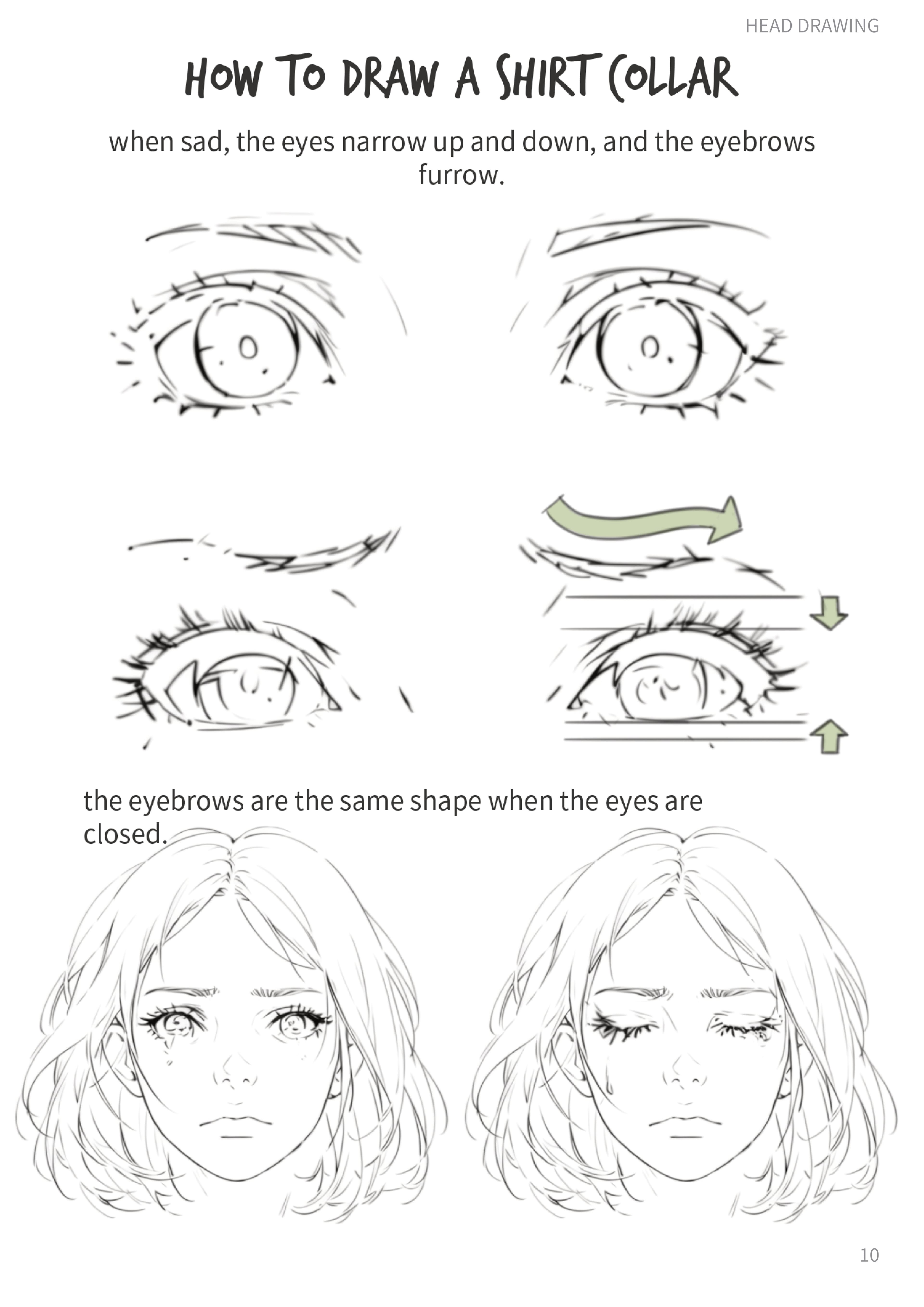 HEAD DRAWING

HOW TO DRAW A SHIRT COLLAR

when sad, the eyes narrow up and down, and the eyebrows furrow.

the eyebrows are the same shape when the eyes are closed.

10