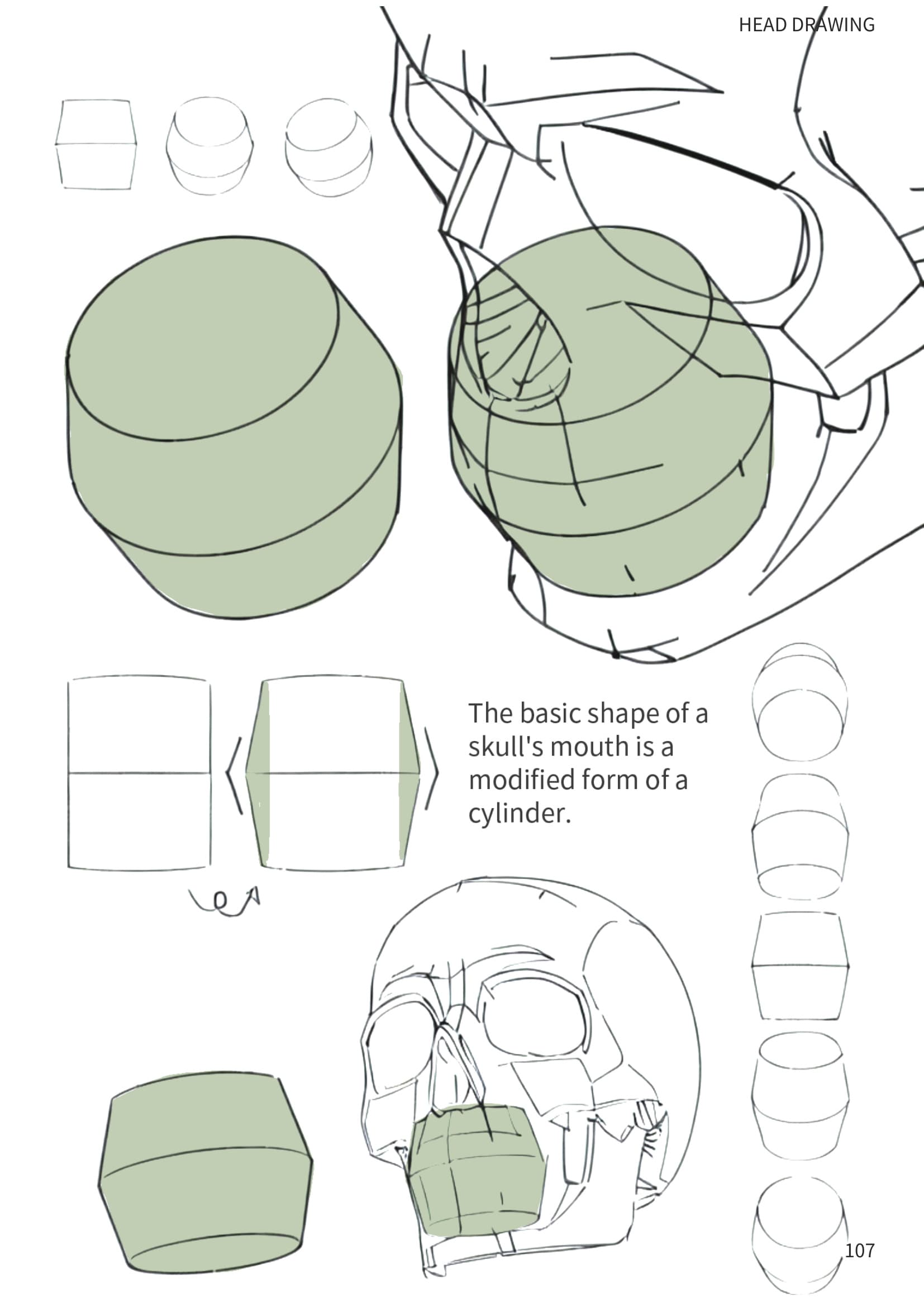 HEAD DRAWING

The basic shape of a skull's mouth is a modified form of a cylinder.

107