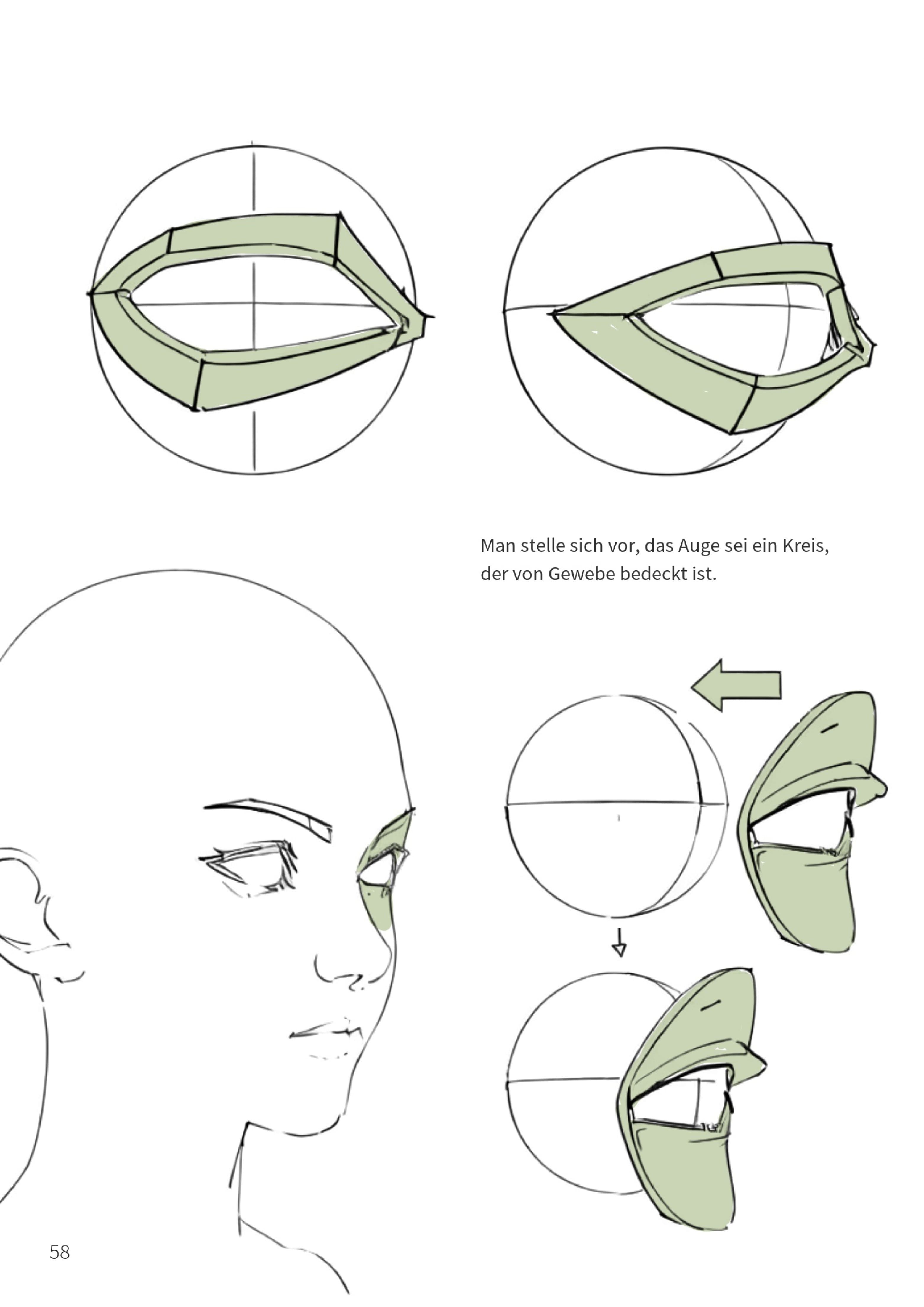 Man stelle sich vor, das Auge sei ein Kreis, der von Gewebe bedeckt ist.

58