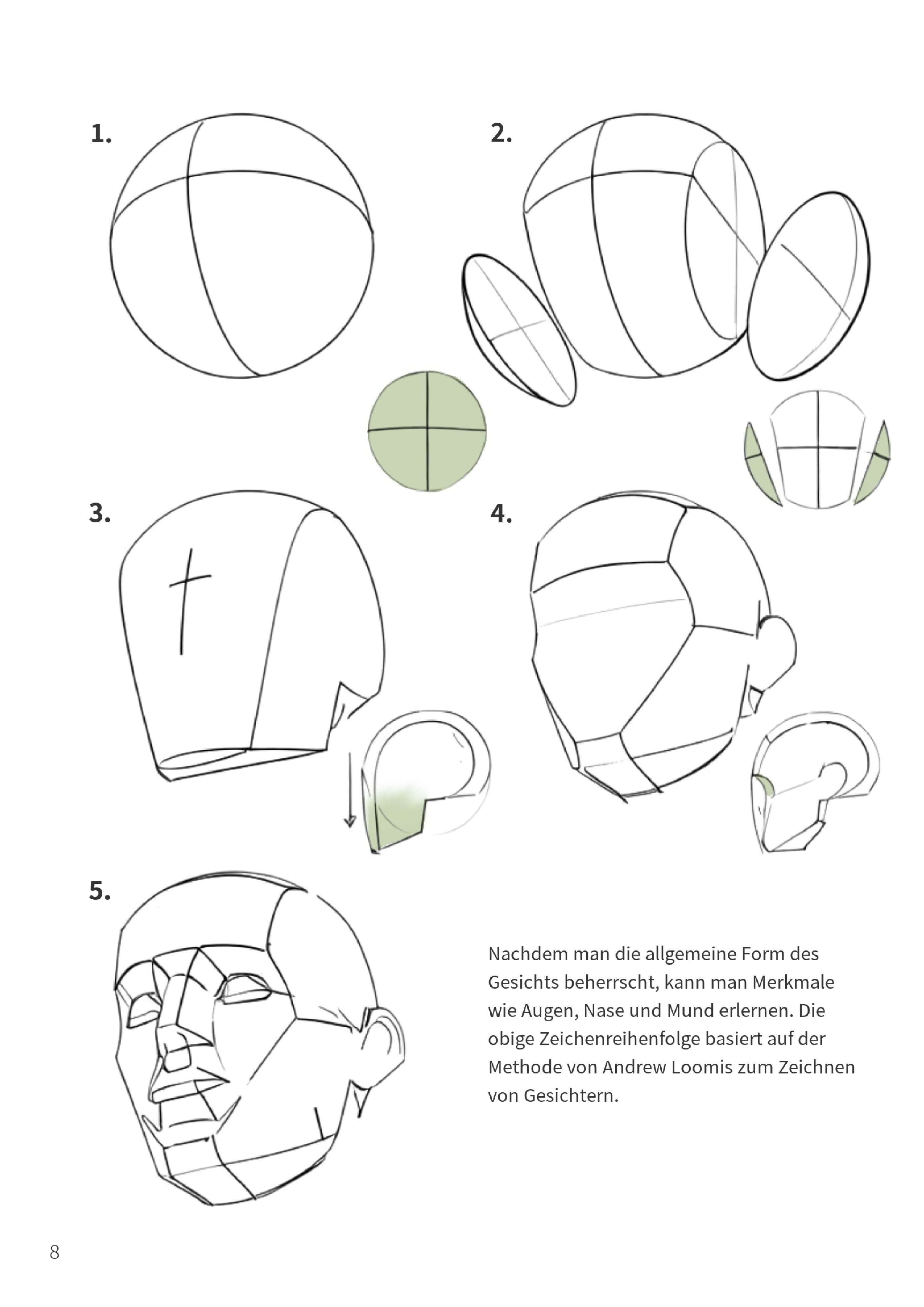 1.

2.

3.

4.

5.

Nachdem man die allgemeine Form des Gesichts beherrscht, kann man Merkmale wie Augen, Nase und Mund erlernen. Die obige Zeichenreihenfolge basiert auf der Methode von Andrew Loomis zum Zeichnen von Gesichtern.

8